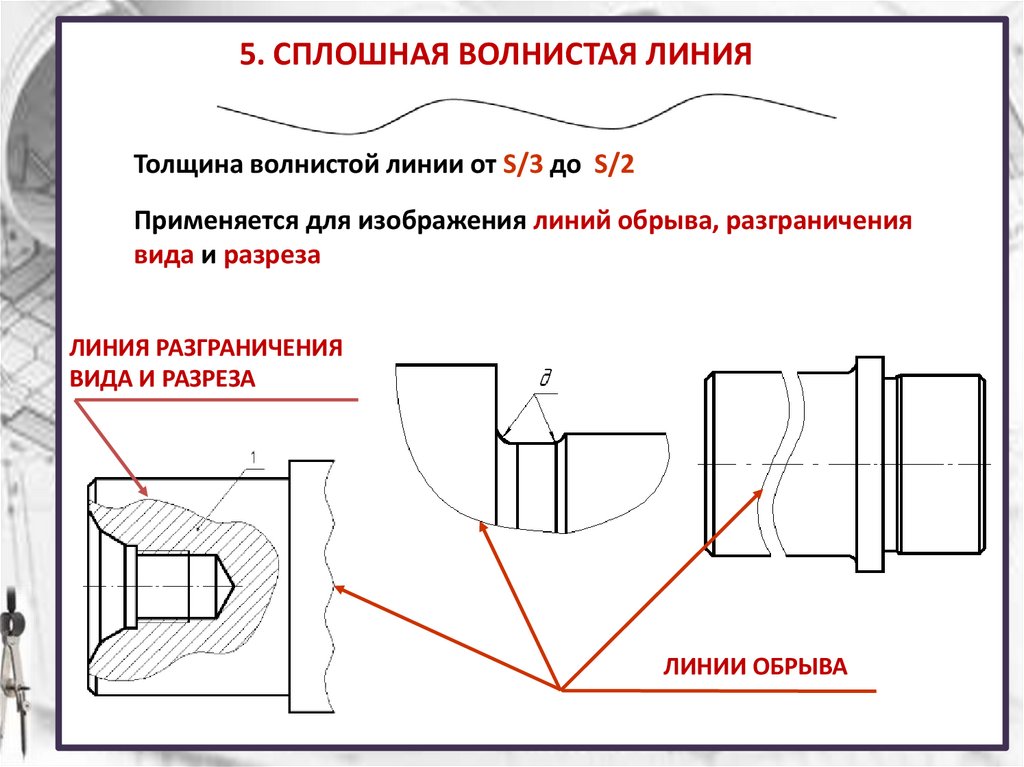 5. СПЛОШНАЯ ВОЛНИСТАЯ ЛИНИЯ

Толщина волнистой линии от S/3 до S/2

Применяется для изображения линий обрыва, разграничения вида и разреза

ЛИНИЯ РАЗГРАНИЧЕНИЯ ВИДА И РАЗРЕЗА

1

д

ЛИНИИ ОБРЫВА