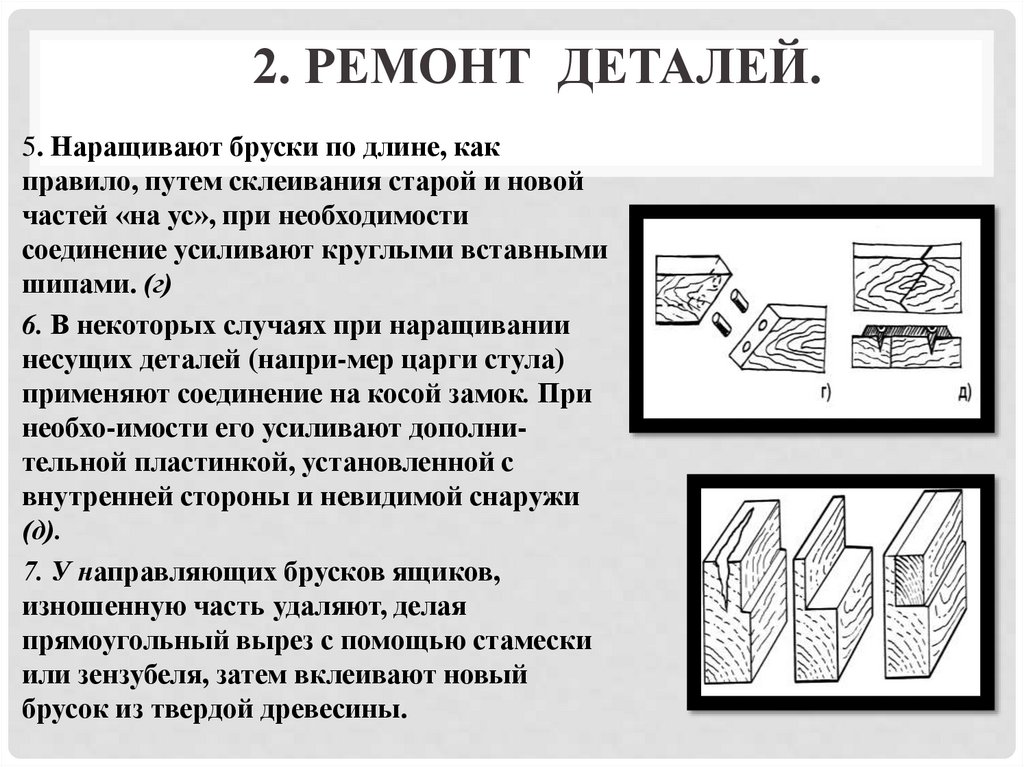 2. РЕМОНТ ДЕТАЛЕЙ.

5. Наращивают бруски по длине, как правило, путем склеивания старой и новой частей «на ус», при необходимости соединение усиливают круглыми вставными шипами. (г)

6. В некоторых случаях при наращивании несущих деталей (напри-мер царги стула) применяют соединение на косой замок. При необхо-имости его усиливают дополнительной пластинкой, установленной с внутренней стороны и невидимой снаружи (д).

7. У направляющих брусков ящиков, изношенную часть удаляют, делая прямоугольный вырез с помощью стамески или зензубеля, затем вклеивают новый брусок из твердой древесины.

г)

д)