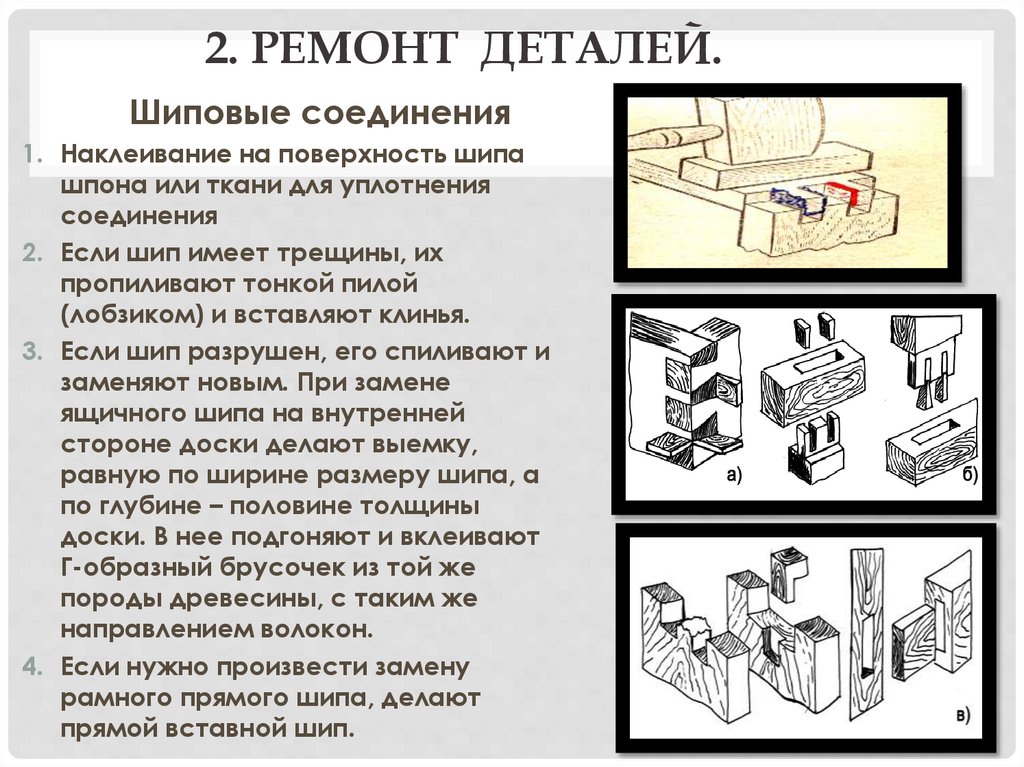 2. РЕМОНТ ДЕТАЛЕЙ.

Шиповые соединения

1. Наклеивание на поверхность шипа шпона или ткани для уплотнения соединения
2. Если шип имеет трещины, их пропиливают тонкой пилой (лобзиком) и вставляют клинья.
3. Если шип разрушен, его спиливают и заменяют новым. При замене ящичного шипа на внутренней стороне доски делают выемку, равную по ширине размеру шипа, а по глубине – половине толщины доски. В нее подгоняют и вклеивают Г-образный брусочек из той же породы древесины, с таким же направлением волокон.
4. Если нужно произвести замену рамного прямого шипа, делают прямой вставной шип.

а)

б)

в)