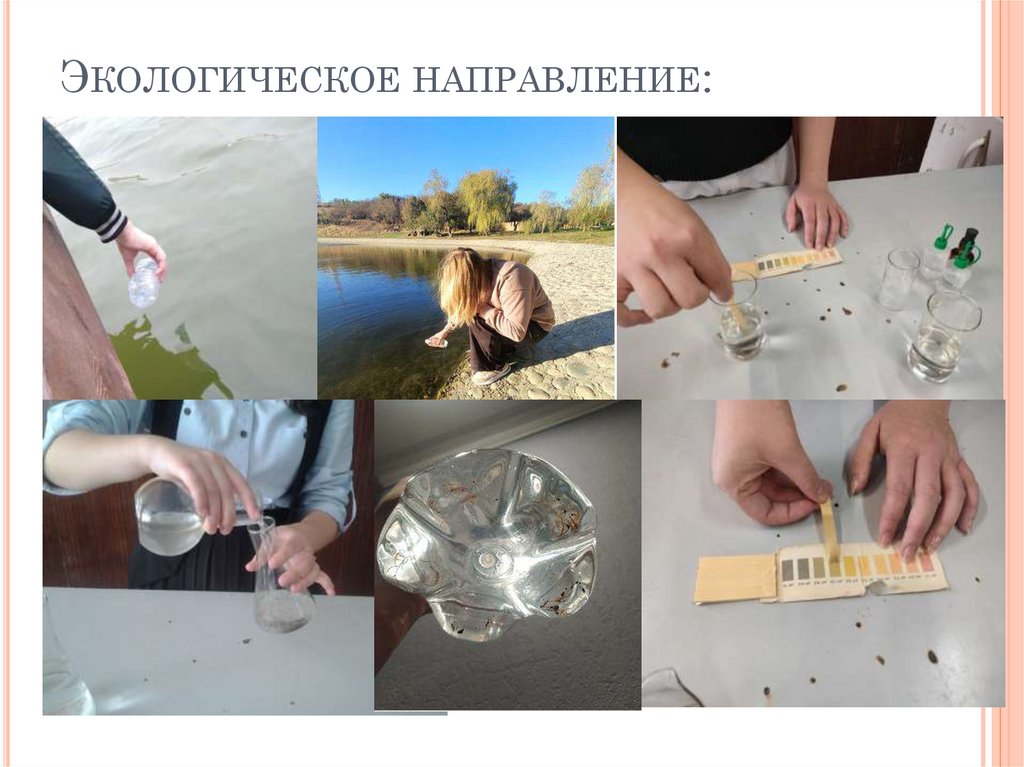 Экологическое направление: