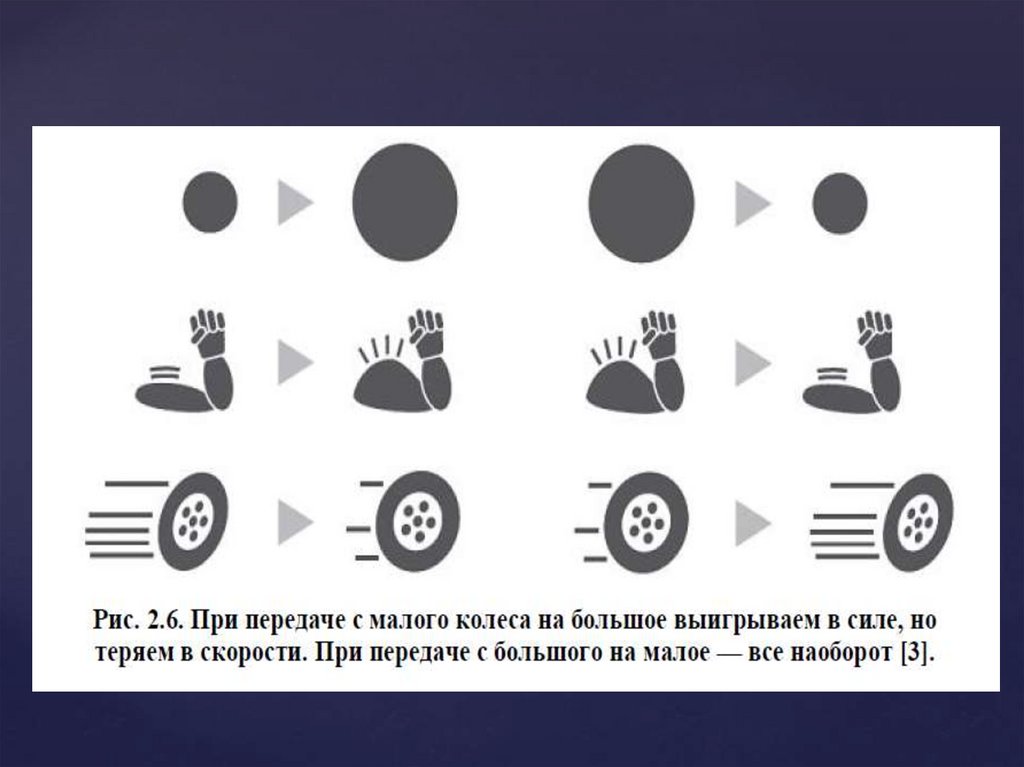 Рис. 2.6. При передаче с малого колеса на большое выигрываем в силе, но теряем в скорости. При передаче с большого на малое — все наоборот [3].