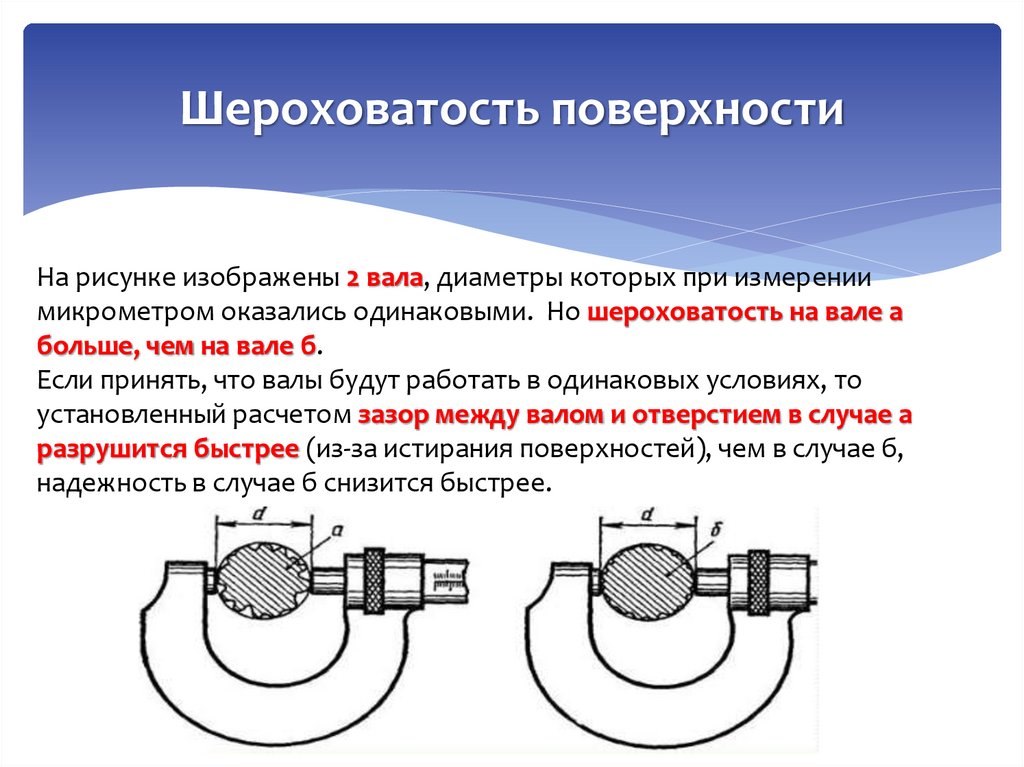 Шероховатость поверхности

На рисунке изображены 2 вала, диаметры которых при измерении микрометром оказались одинаковыми. Но шероховатость на вале а больше, чем на вале б.
Если принять, что валы будут работать в одинаковых условиях, то установленный расчетом зазор между валом и отверстием в случае а разрушится быстрее (из-за истирания поверхностей), чем в случае б, надежность в случае б снизится быстрее.

d
а

d
б