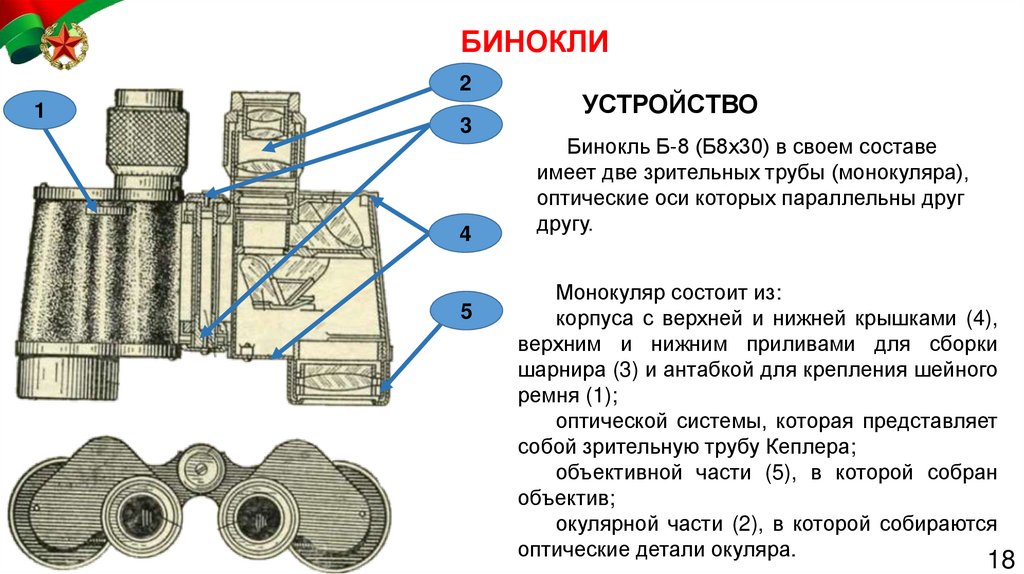 БИНОКЛИ

1

2

3

4

5

УСТРОЙСТВО

Бинокль Б-8 (Б8х30) в своем составе имеет две зрительных трубы (монокуляра), оптические оси которых параллельны друг другу.

Монокуляр состоит из:

корпуса с верхней и нижней крышками (4), верхним и нижним приливами для сборки шарнира (3) и антабкой для крепления шейного ремня (1);

оптической системы, которая представляет собой зрительную трубу Кеплера;

объективной части (5), в которой собран объектив;

окулярной части (2), в которой собираются оптические детали окуляра.

18