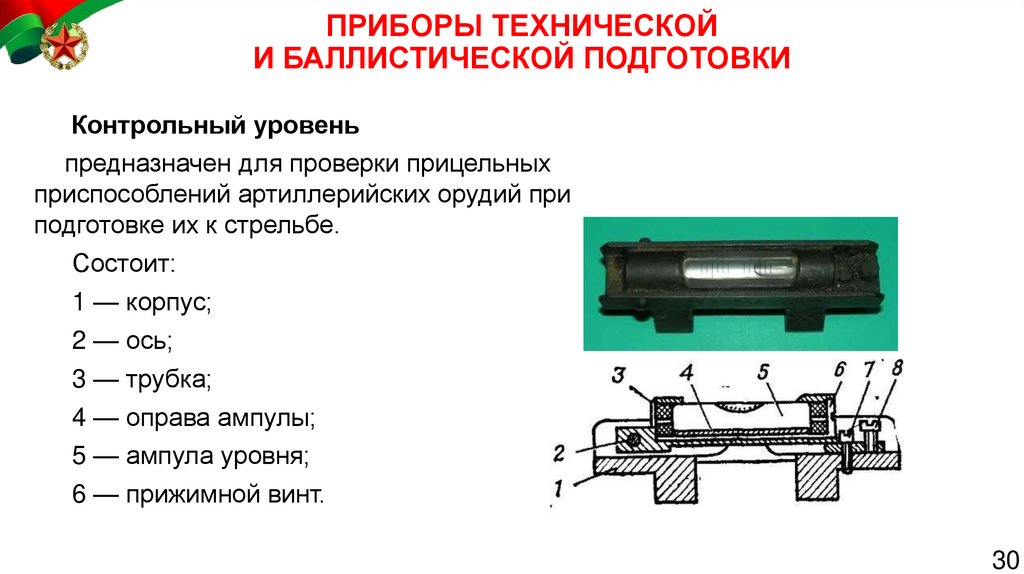 ПРИБОРЫ ТЕХНИЧЕСКОЙ И БАЛЛИСТИЧЕСКОЙ ПОДГОТОВКИ

Контрольный уровень

предназначен для проверки прицельных приспособлений артиллерийских орудий при подготовке их к стрельбе.

Состоит:

1 — корпус;

2 — ось;

3 — трубка;

4 — оправа ампулы;

5 — ампула уровня;

6 — прижимной винт.

3 4 5 6 7 8
2
1

30