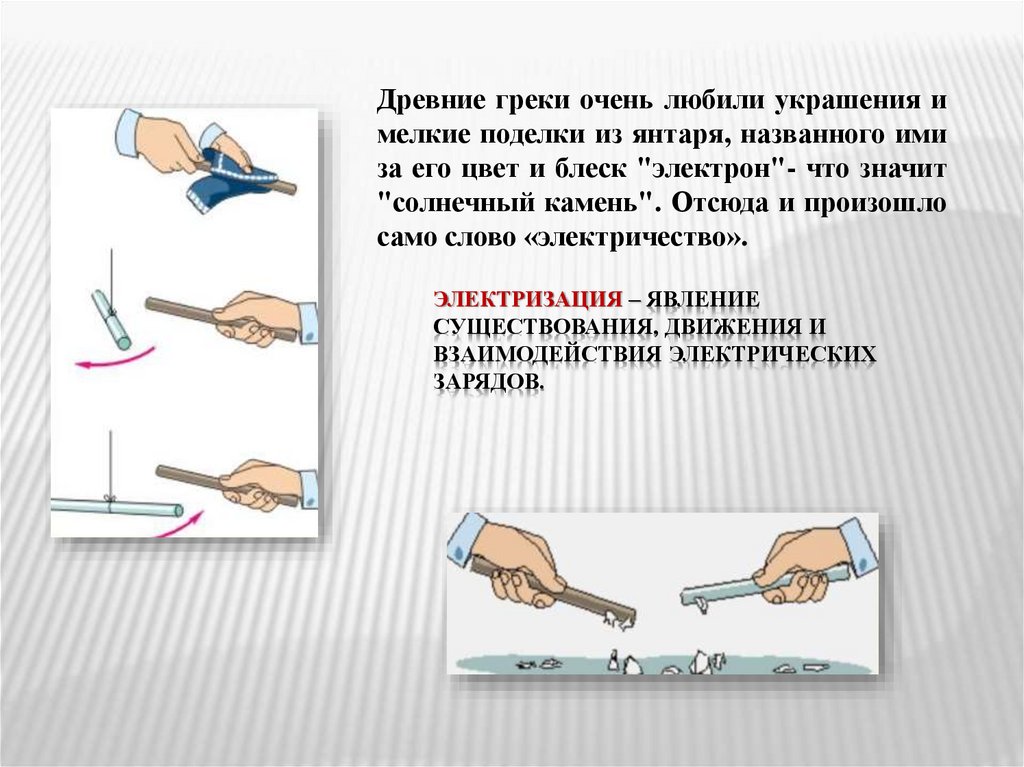 Древние греки очень любили украшения и мелкие поделки из янтаря, названного ими за его цвет и блеск "электрон"- что значит "солнечный камень". Отсюда и произошло само слово «электричество».

ЭЛЕКТРИЗАЦИЯ – ЯВЛЕНИЕ СУЩЕСТВОВАНИЯ, ДВИЖЕНИЯ И ВЗАИМОДЕЙСТВИЯ ЭЛЕКТРИЧЕСКИХ ЗАРЯДОВ.