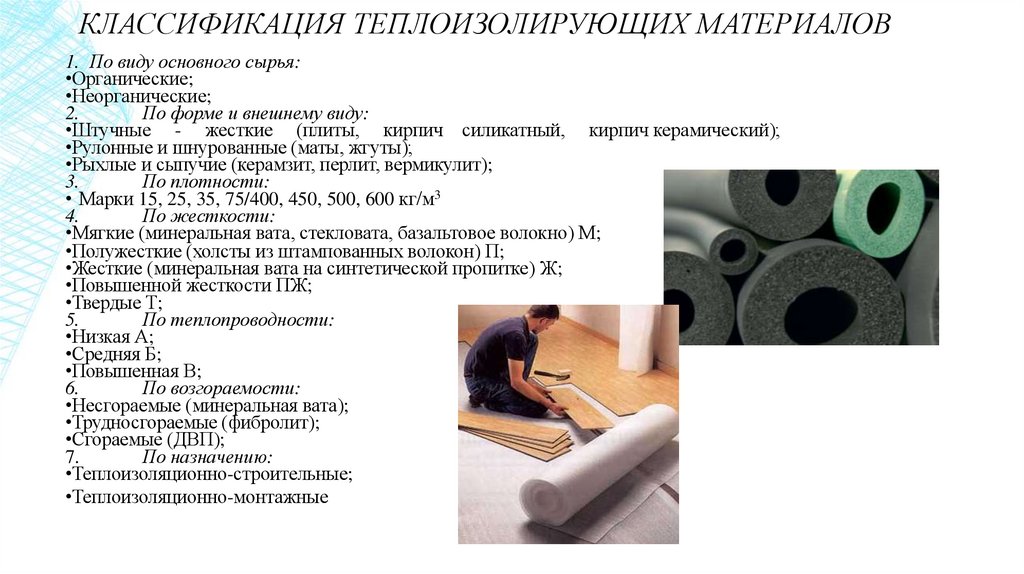 КЛАССИФИКАЦИЯ ТЕПЛОИЗОЛИРУЮЩИХ МАТЕРИАЛОВ

1. По виду основного сырья:
•Органические;
•Неорганические;
2. По форме и внешнему виду:
•Штучные - жесткие (плиты, кирпич силикатный, кирпич керамический);
•Рулонные и шнурованные (маты, жгуты);
•Рыхлые и сыпучие (керамзит, перлит, вермикулит);
3. По плотности:
• Марки 15, 25, 35, 75/400, 450, 500, 600 кг/м$^3$
4. По жесткости:
•Мягкие (минеральная вата, стекловата, базальтовое волокно) М;
•Полужесткие (холсты из штампованных волокон) П;
•Жесткие (минеральная вата на синтетической пропитке) Ж;
•Повышенной жесткости ПЖ;
•Твердые Т;
5. По теплопроводности:
•Низкая А;
•Средняя Б;
•Повышенная В;
6. По возгораемости:
•Несгораемые (минеральная вата);
•Трудносгораемые (фибролит);
•Сгораемые (ДВП);
7. По назначению:
•Теплоизоляционно-строительные;
•Теплоизоляционно-монтажные