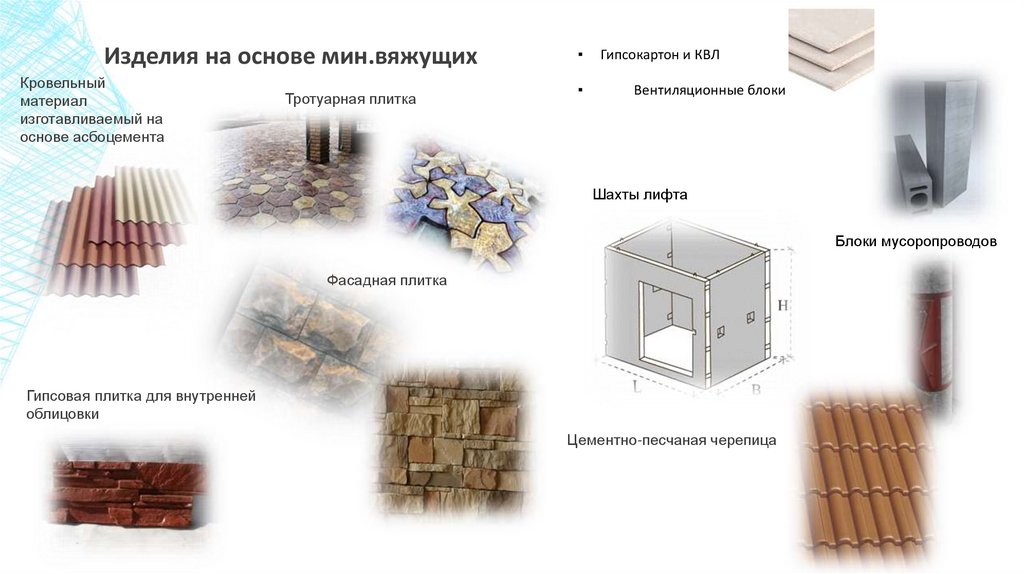 Изделия на основе мин.вяжущих

Кровельный материал изготавливаемый на основе асбоцемента

Тротуарная плитка

Фасадная плитка

Гипсовая плитка для внутренней облицовки

▪ Гипсокартон и КВЛ

▪ Вентиляционные блоки

Шахты лифта

H

L

B

Блоки мусоропроводов

Цементно-песчаная черепица