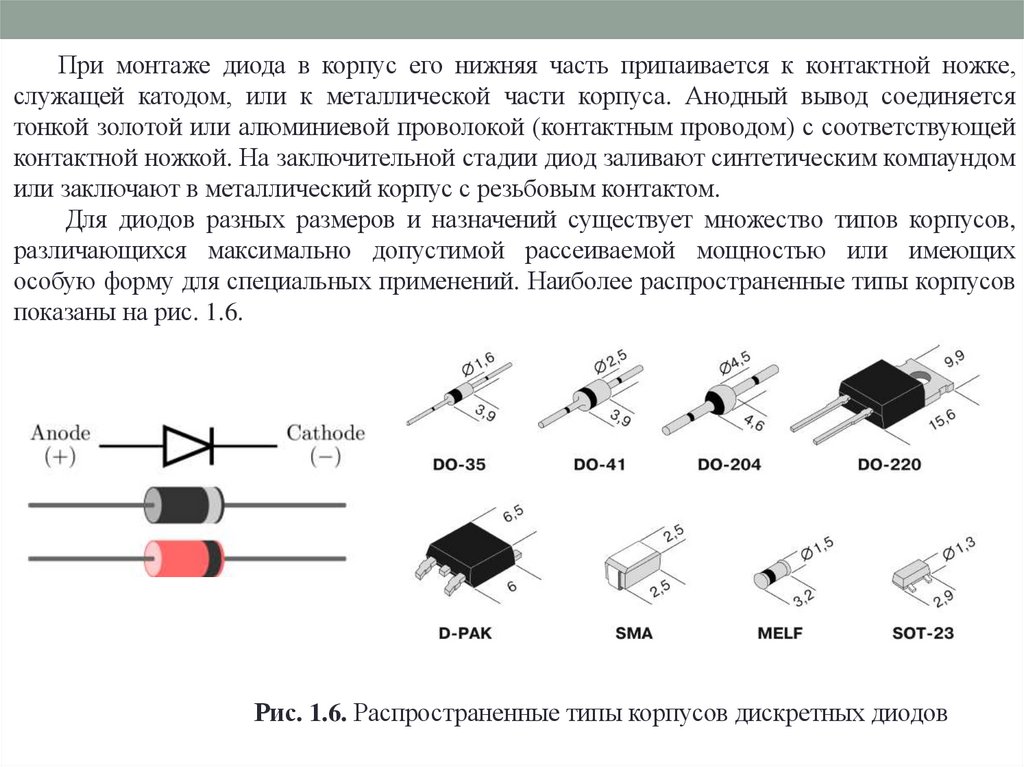 При монтаже диода в корпус его нижняя часть припаивается к контактной ножке, служащей катодом, или к металлической части корпуса. Анодный вывод соединяется тонкой золотой или алюминиевой проволокой (контактным проводом) с соответствующей контактной ножкой. На заключительной стадии диод заливают синтетическим компаундом или заключают в металлический корпус с резьбовым контактом.

Для диодов разных размеров и назначений существует множество типов корпусов, различающихся максимально допустимой рассеиваемой мощностью или имеющих особую форму для специальных применений. Наиболее распространенные типы корпусов показаны на рис. 1.6.

Anode (+)

Cathode (−)

Ø1,6

3,9

DO-35

Ø2,5

3,9

DO-41

Ø4,5

4,6

DO-204

9,9

15,6

DO-220

6,5

6

D-PAK

2,5

2,5

SMA

Ø1,5

3,2

MELF

Ø1,3

2,9

SOT-23

Рис. 1.6. Распространенные типы корпусов дискретных диодов