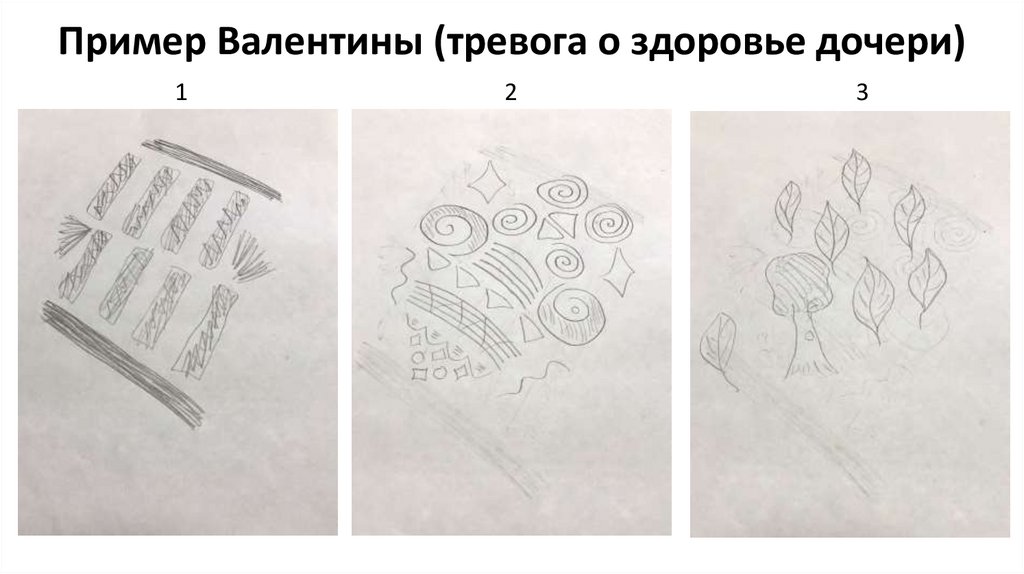 Пример Валентины (тревога о здоровье дочери)

1

2

3