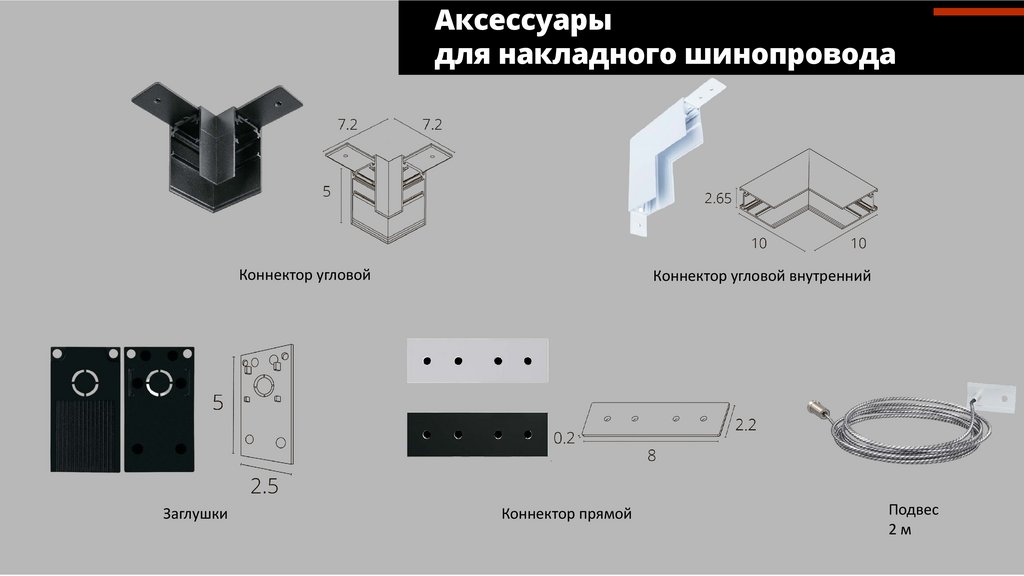 Аксессуары
для накладного шинопровода

7.2
7.2
5

Коннектор угловой

2.65
10
10

Коннектор угловой внутренний

5
2.5

Заглушки

0.2
2.2
8

Коннектор прямой

Подвес
2 м