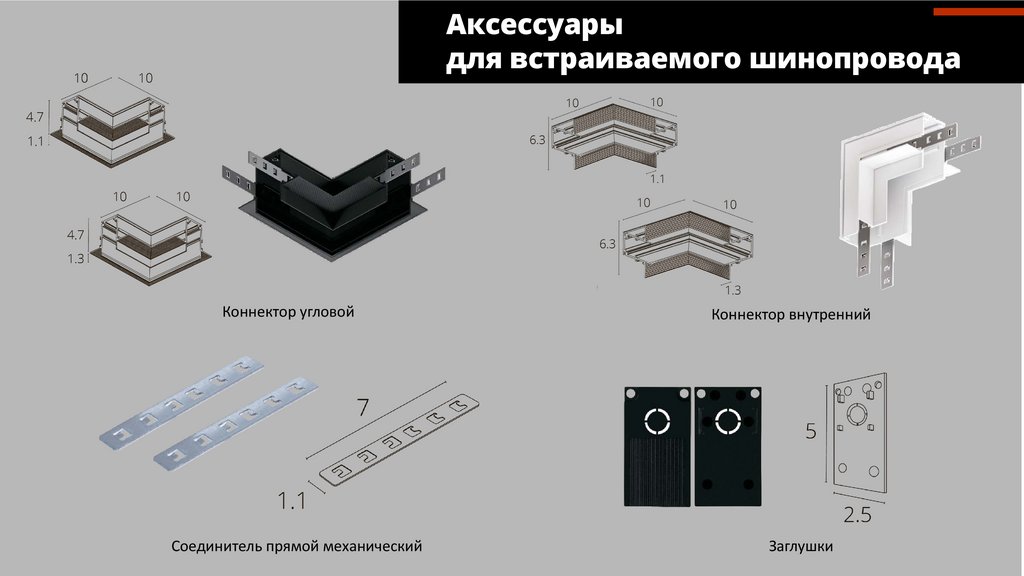 Аксессуары
для встраиваемого шинопровода

10 10
4.7
1.1

10 10
4.7
1.3

Коннектор угловой

10 10
6.3
1.1

10 10
6.3
1.3

Коннектор внутренний

7
1.1

Соединитель прямой механический

5
2.5

Заглушки