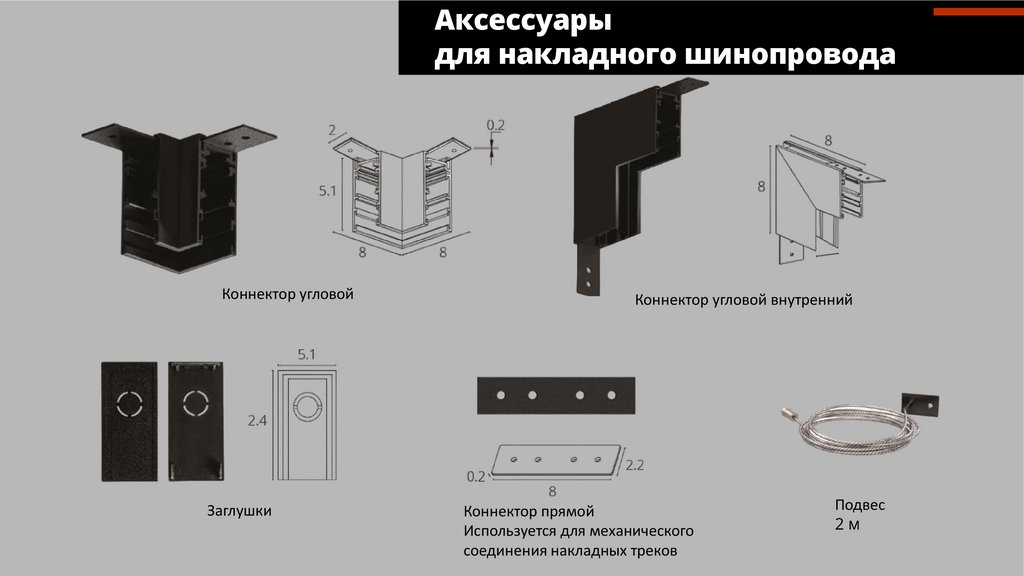 Аксессуары
для накладного шинопровода

2
0.2
5.1
8
8

Коннектор угловой

8
8

Коннектор угловой внутренний

5.1
2.4

Заглушки

0.2
2.2
8

Коннектор прямой
Используется для механического соединения накладных треков

Подвес
2 м