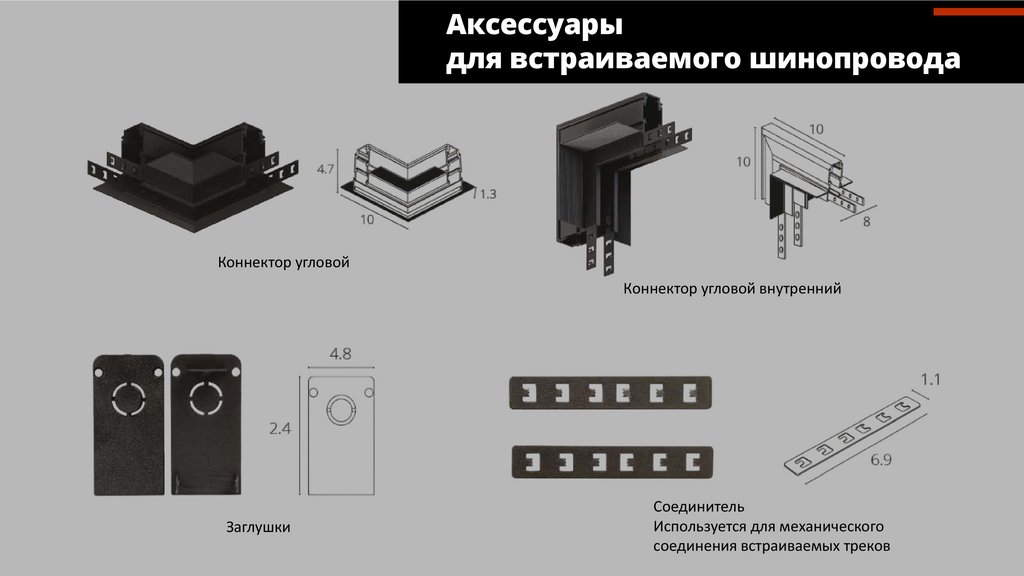 Аксессуары
для встраиваемого шинопровода

4.7
1.3
10
Коннектор угловой

10
10
8
Коннектор угловой внутренний

4.8
2.4
Заглушки

1.1
6.9
Соединитель
Используется для механического соединения встраиваемых треков