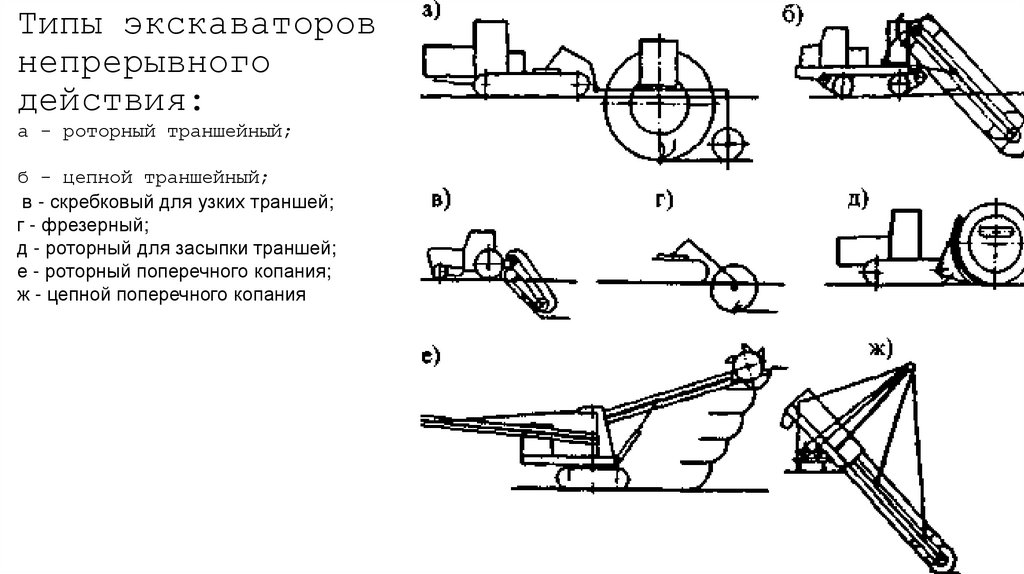 Типы экскаваторов непрерывного действия:
а - роторный траншейный;

б - цепной траншейный;
в - скребковый для узких траншей;
г - фрезерный;
д - роторный для засыпки траншей;
е - роторный поперечного копания;
ж - цепной поперечного копания

а)
б)
в)
г)
д)
е)
ж)