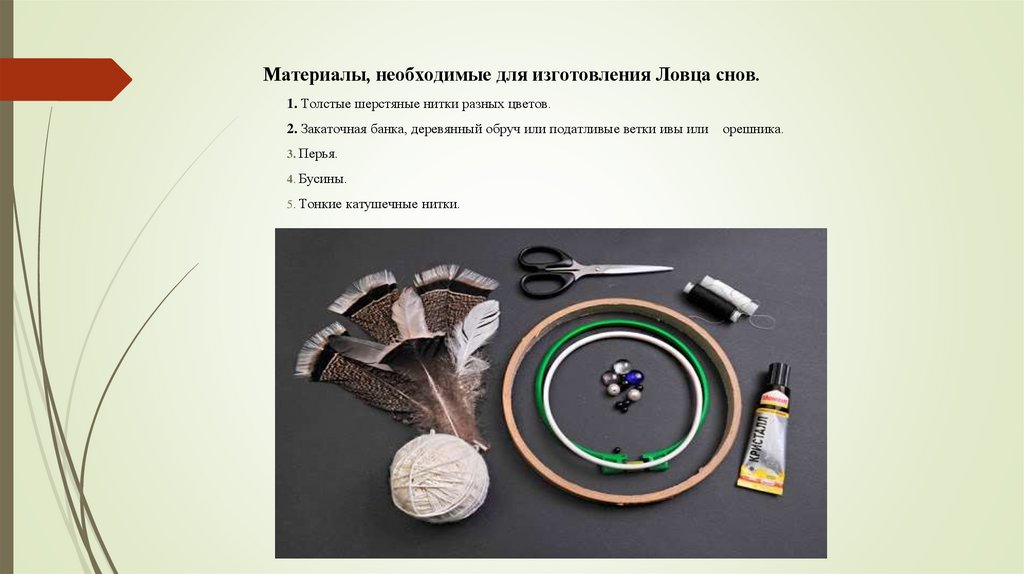 Материалы, необходимые для изготовления Ловца снов.

1. Толстые шерстяные нитки разных цветов.

2. Закаточная банка, деревянный обруч или податливые ветки ивы или орешника.

3. Перья.

4. Бусины.

5. Тонкие катушечные нитки.

Момент

КРИСТАЛЛ