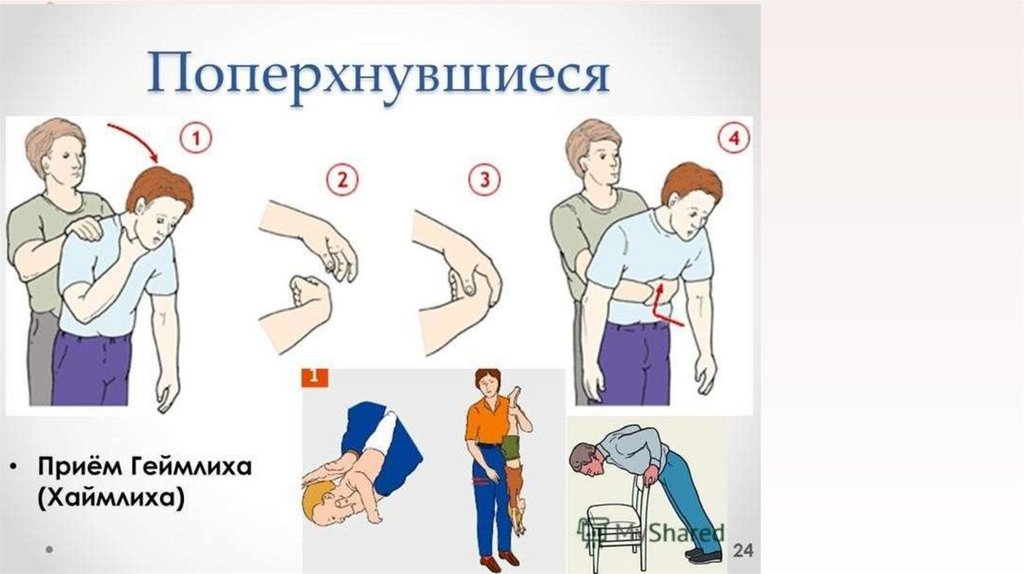 Поперхнувшиеся

1

2

3

4

1

• Приём Геймлиха (Хаймлиха)

MyShared

24