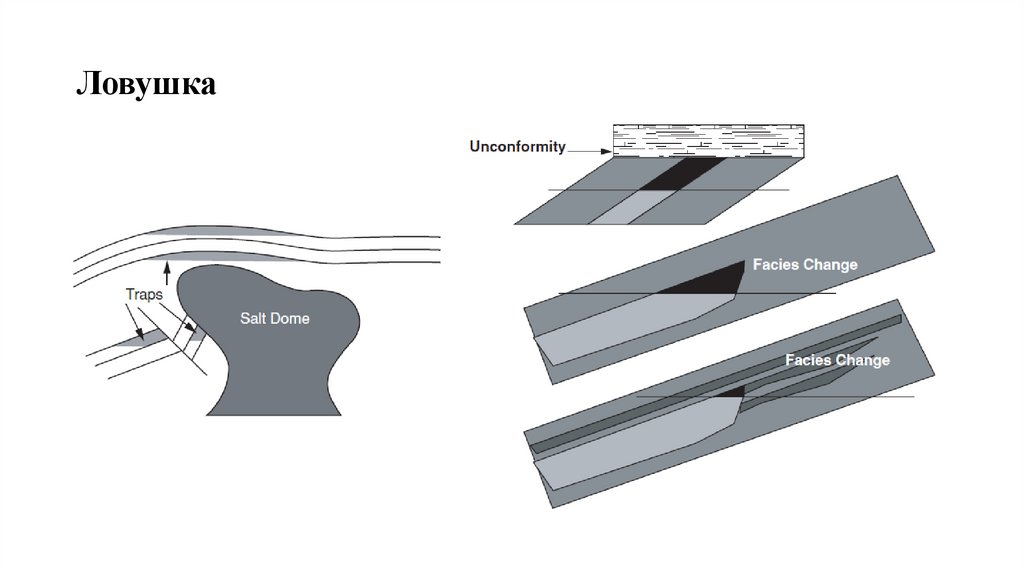 Ловушка

Traps

Salt Dome

Unconformity

Facies Change

Facies Change