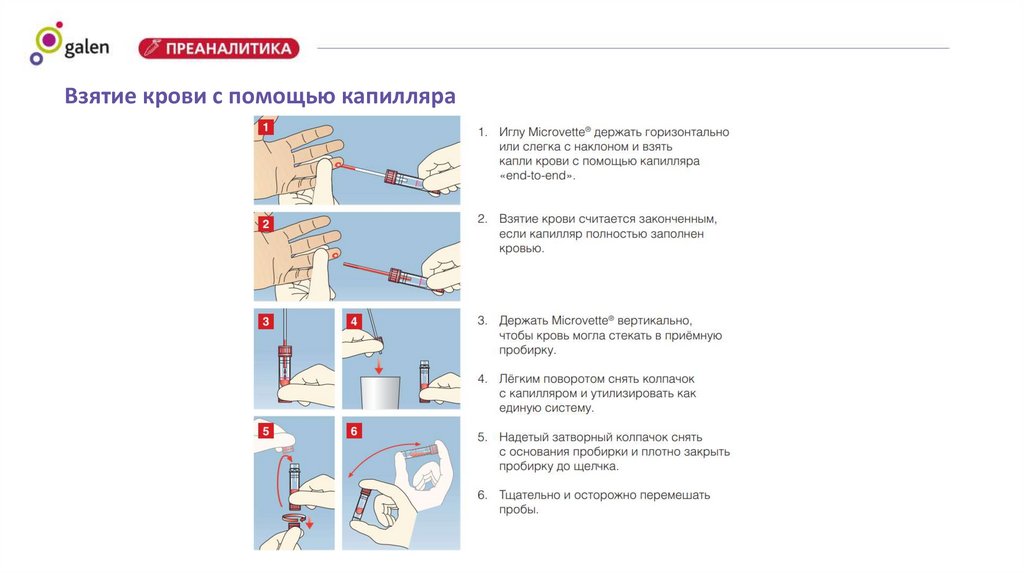 galen
ПРЕАНАЛИТИКА

Взятие крови с помощью капилляра

1
2
3
4
5
6

1. Иглу Microvette® держать горизонтально или слегка с наклоном и взять капли крови с помощью капилляра «end-to-end».

2. Взятие крови считается законченным, если капилляр полностью заполнен кровью.

3. Держать Microvette® вертикально, чтобы кровь могла стекать в приёмную пробирку.

4. Лёгким поворотом снять колпачок с капилляром и утилизировать как единую систему.

5. Надетый затворный колпачок снять с основания пробирки и плотно закрыть пробирку до щелчка.

6. Тщательно и осторожно перемешать пробы.