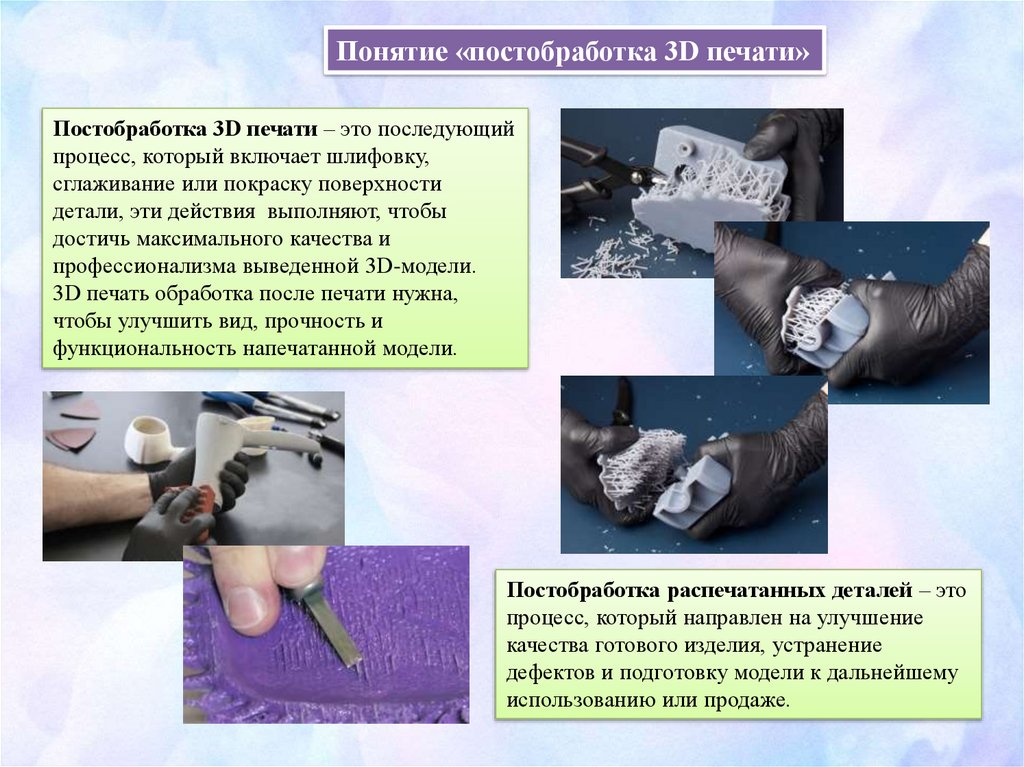 Понятие «постобработка 3D печати»

Постобработка 3D печати – это последующий процесс, который включает шлифовку, сглаживание или покраску поверхности детали, эти действия выполняют, чтобы достичь максимального качества и профессионализма выведенной 3D-модели. 3D печать обработка после печати нужна, чтобы улучшить вид, прочность и функциональность напечатанной модели.

Постобработка распечатанных деталей – это процесс, который направлен на улучшение качества готового изделия, устранение дефектов и подготовку модели к дальнейшему использованию или продаже.