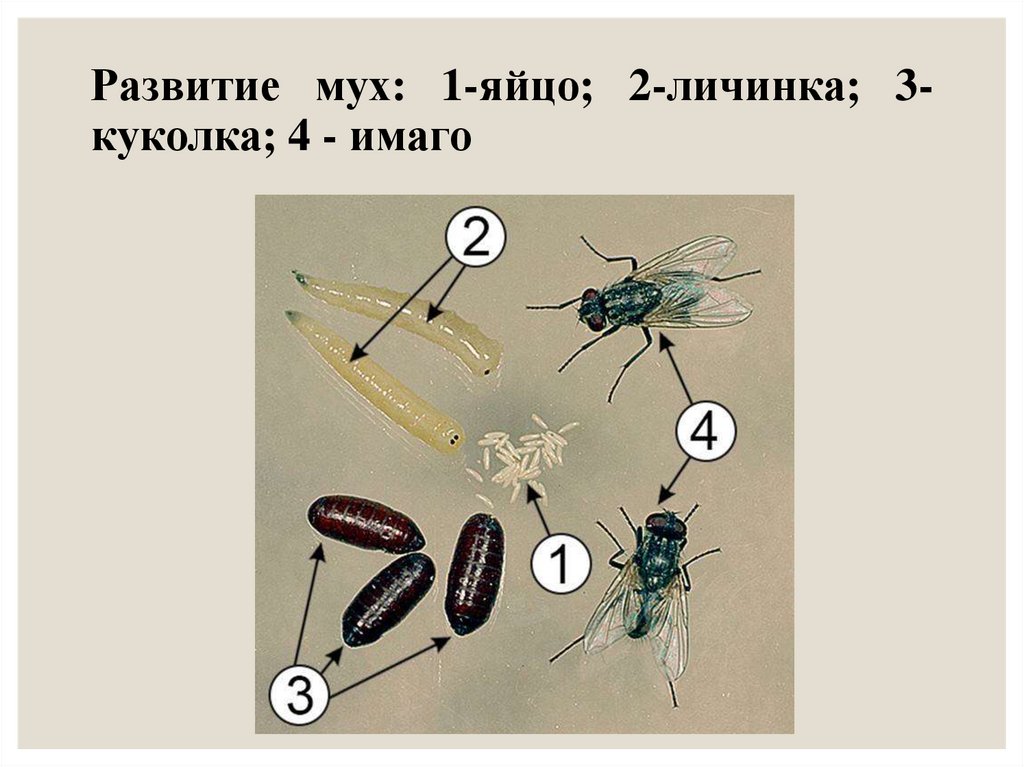 Развитие мух: 1-яйцо; 2-личинка; 3-куколка; 4 - имаго

2

4

1

3