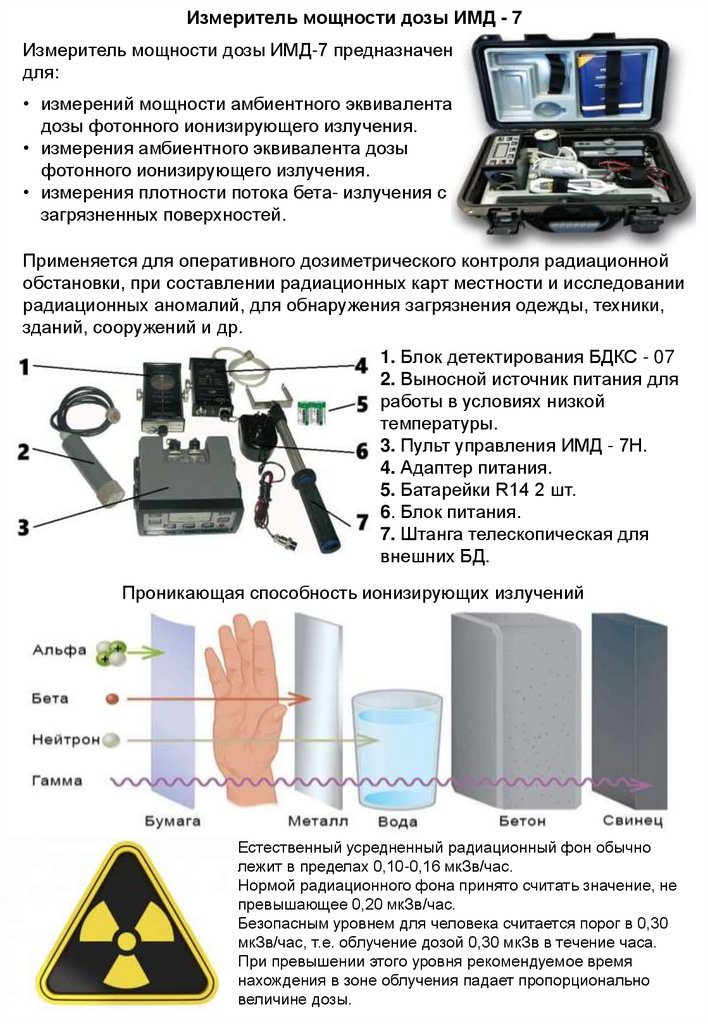 Измеритель мощности дозы ИМД - 7

Измеритель мощности дозы ИМД-7 предназначен для:

• измерений мощности амбиентного эквивалента дозы фотонного ионизирующего излучения.
• измерения амбиентного эквивалента дозы фотонного ионизирующего излучения.
• измерения плотности потока бета- излучения с загрязненных поверхностей.

Применяется для оперативного дозиметрического контроля радиационной обстановки, при составлении радиационных карт местности и исследовании радиационных аномалий, для обнаружения загрязнения одежды, техники, зданий, сооружений и др.

1
2
3
4
5
6
7

1. Блок детектирования БДКС - 07
2. Выносной источник питания для работы в условиях низкой температуры.
3. Пульт управления ИМД - 7Н.
4. Адаптер питания.
5. Батарейки R14 2 шт.
6. Блок питания.
7. Штанга телескопическая для внешних БД.

Проникающая способность ионизирующих излучений

Альфа
Бета
Нейтрон
Гамма
Бумага
Металл
Вода
Бетон
Свинец

Естественный усредненный радиационный фон обычно лежит в пределах 0,10-0,16 мкЗв/час.
Нормой радиационного фона принято считать значение, не превышающее 0,20 мкЗв/час.
Безопасным уровнем для человека считается порог в 0,30 мкЗв/час, т.е. облучение дозой 0,30 мкЗв в течение часа.
При превышении этого уровня рекомендуемое время нахождения в зоне облучения падает пропорционально величине дозы.