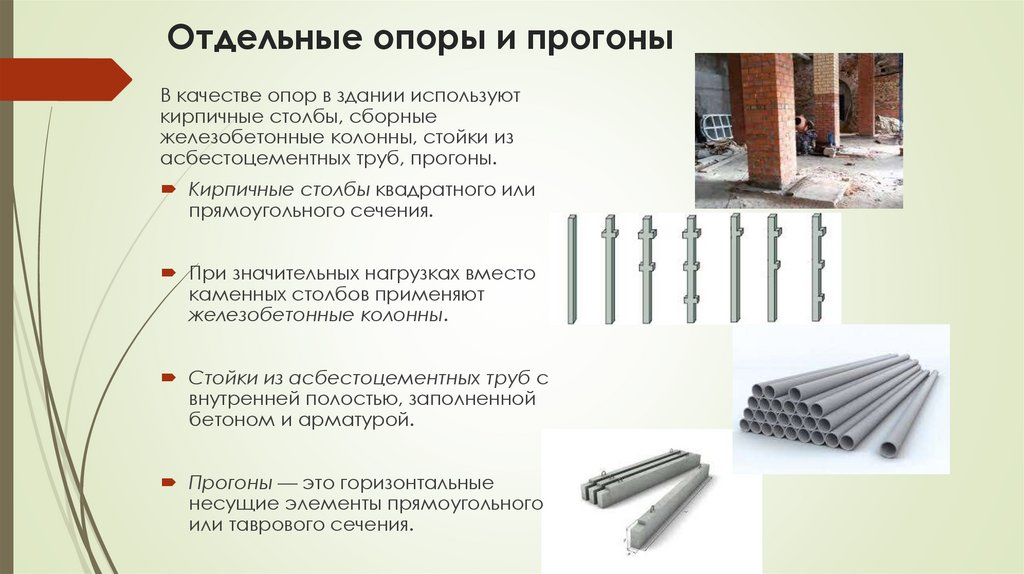 Отдельные опоры и прогоны

В качестве опор в здании используют кирпичные столбы, сборные железобетонные колонны, стойки из асбестоцементных труб, прогоны.

Кирпичные столбы квадратного или прямоугольного сечения.

При значительных нагрузках вместо каменных столбов применяют железобетонные колонны.

Стойки из асбестоцементных труб с внутренней полостью, заполненной бетоном и арматурой.

Прогоны — это горизонтальные несущие элементы прямоугольного или таврового сечения.