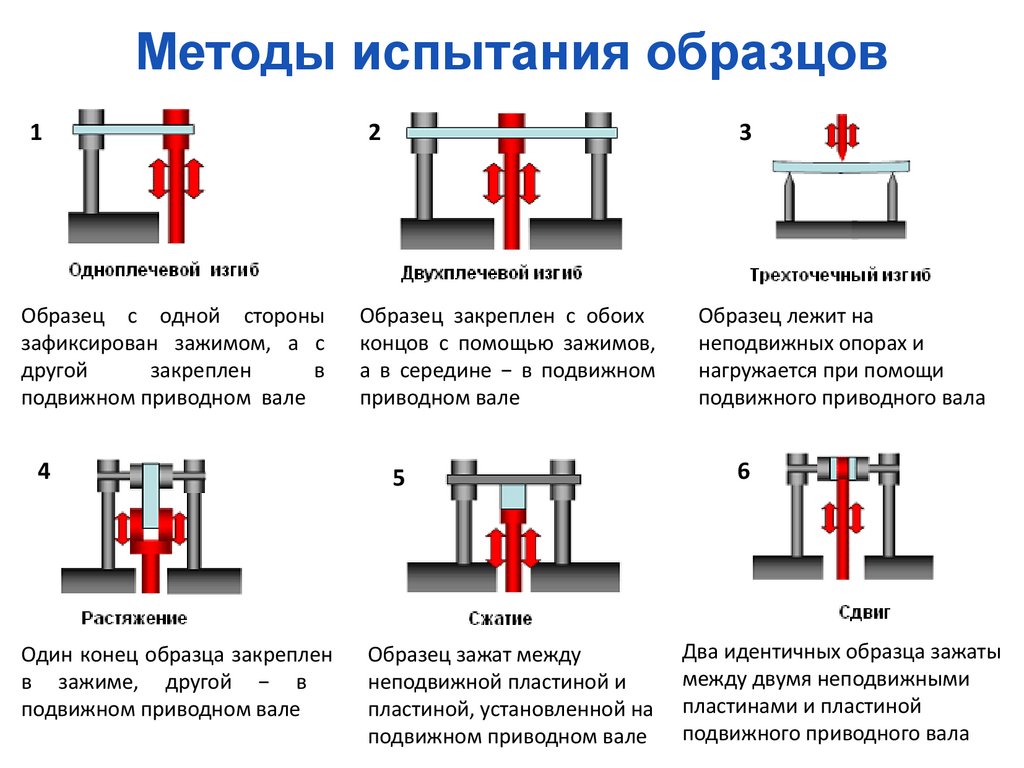 Методы испытания образцов

1

Одноплечевой изгиб

Образец с одной стороны зафиксирован зажимом, а с другой закреплен в подвижном приводном вале

2

Двухплечевой изгиб

Образец закреплен с обоих концов с помощью зажимов, а в середине − в подвижном приводном вале

3

Трехточечный изгиб

Образец лежит на неподвижных опорах и нагружается при помощи подвижного приводного вала

4

Растяжение

Один конец образца закреплен в зажиме, другой − в подвижном приводном вале

5

Сжатие

Образец зажат между неподвижной пластиной и пластиной, установленной на подвижном приводном вале

6

Сдвиг

Два идентичных образца зажаты между двумя неподвижными пластинами и пластиной подвижного приводного вала