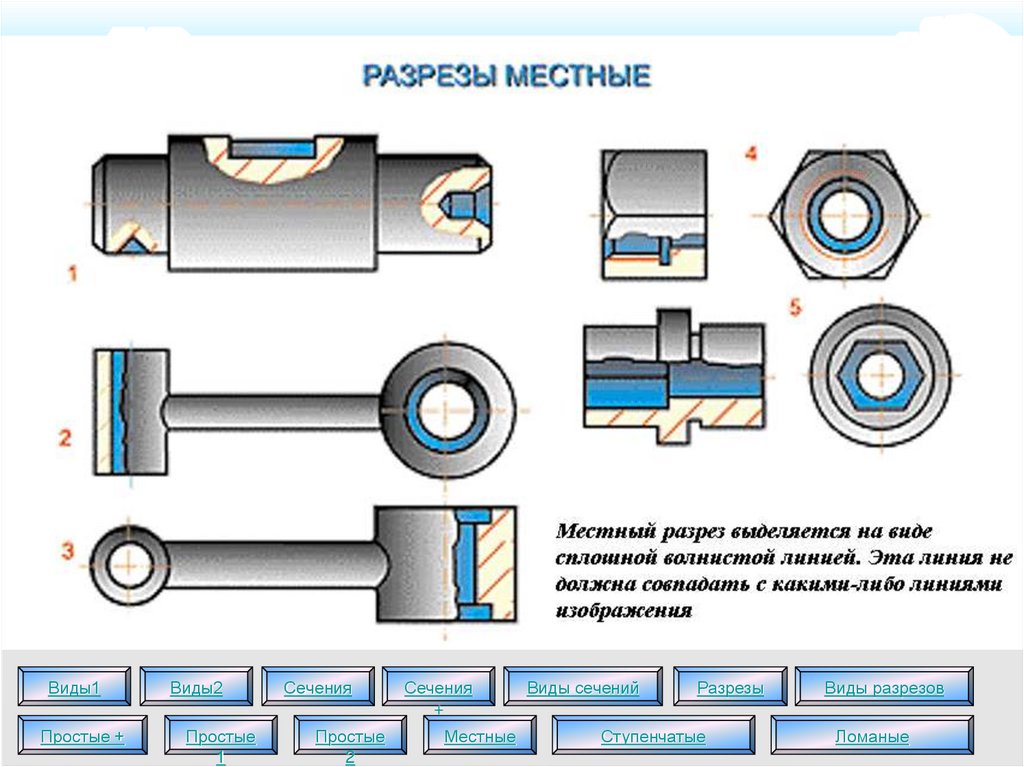 РАЗРЕЗЫ МЕСТНЫЕ

1

2

3

4

5

Местный разрез выделяется на виде сплошной волнистой линией. Эта линия не должна совпадать с какими-либо линиями изображения

Виды1
Виды2
Сечения
Сечения +
Виды сечений
Разрезы
Виды разрезов
Простые +
Простые 1
Простые 2
Местные
Ступенчатые
Ломаные