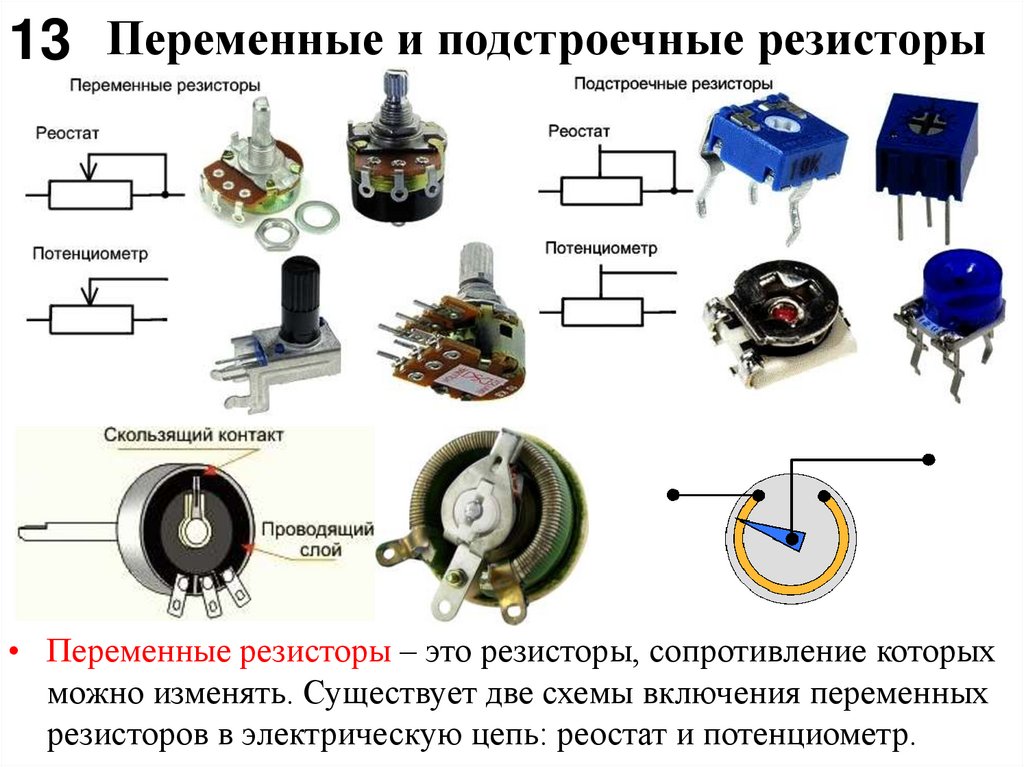 13 Переменные и подстроечные резисторы

Переменные резисторы

Реостат

Потенциометр

Подстроечные резисторы

Реостат

Потенциометр

10K

Скользящий контакт

Проводящий слой

• Переменные резисторы – это резисторы, сопротивление которых можно изменять. Существует две схемы включения переменных резисторов в электрическую цепь: реостат и потенциометр.