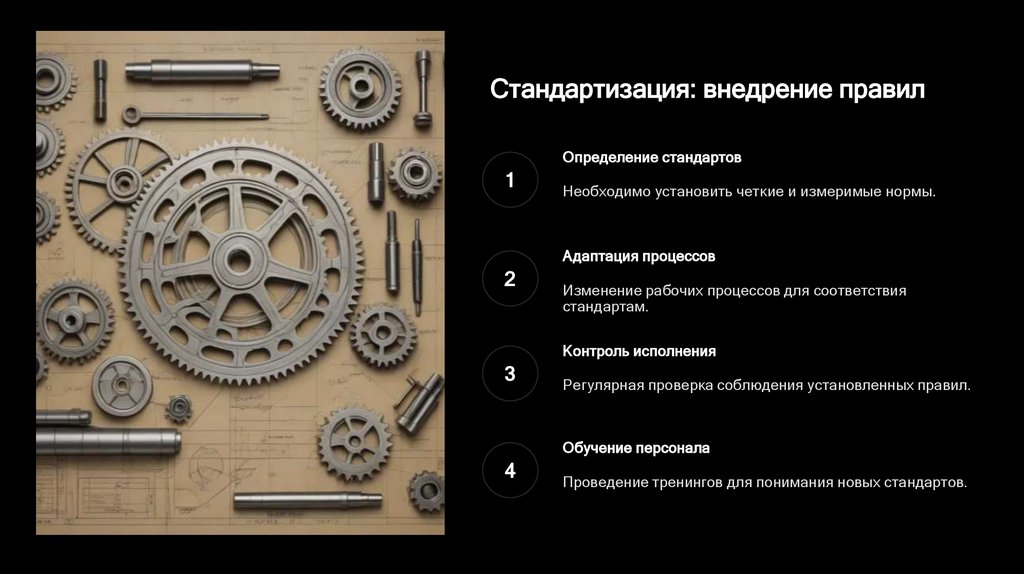 Стандартизация: внедрение правил

1

Определение стандартов

Необходимо установить четкие и измеримые нормы.

2

Адаптация процессов

Изменение рабочих процессов для соответствия стандартам.

3

Контроль исполнения

Регулярная проверка соблюдения установленных правил.

4

Обучение персонала

Проведение тренингов для понимания новых стандартов.