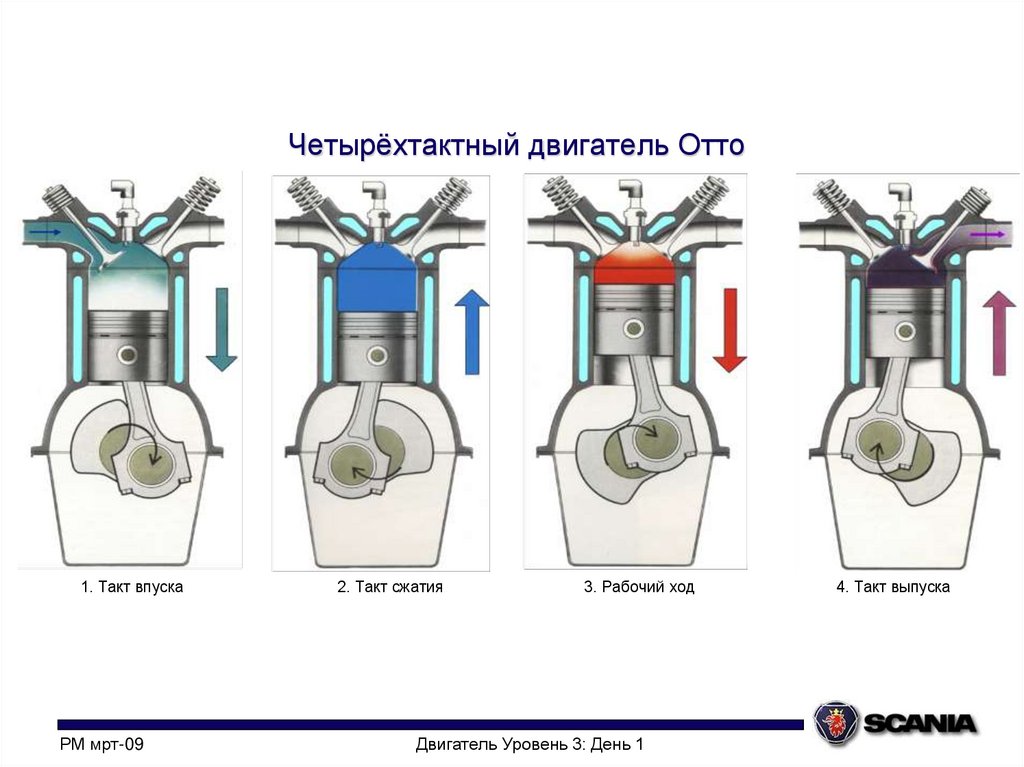 Четырёхтактный двигатель Отто

1. Такт впуска

2. Такт сжатия

3. Рабочий ход

4. Такт выпуска

SCANIA

PM мрт-09

Двигатель Уровень 3: День 1