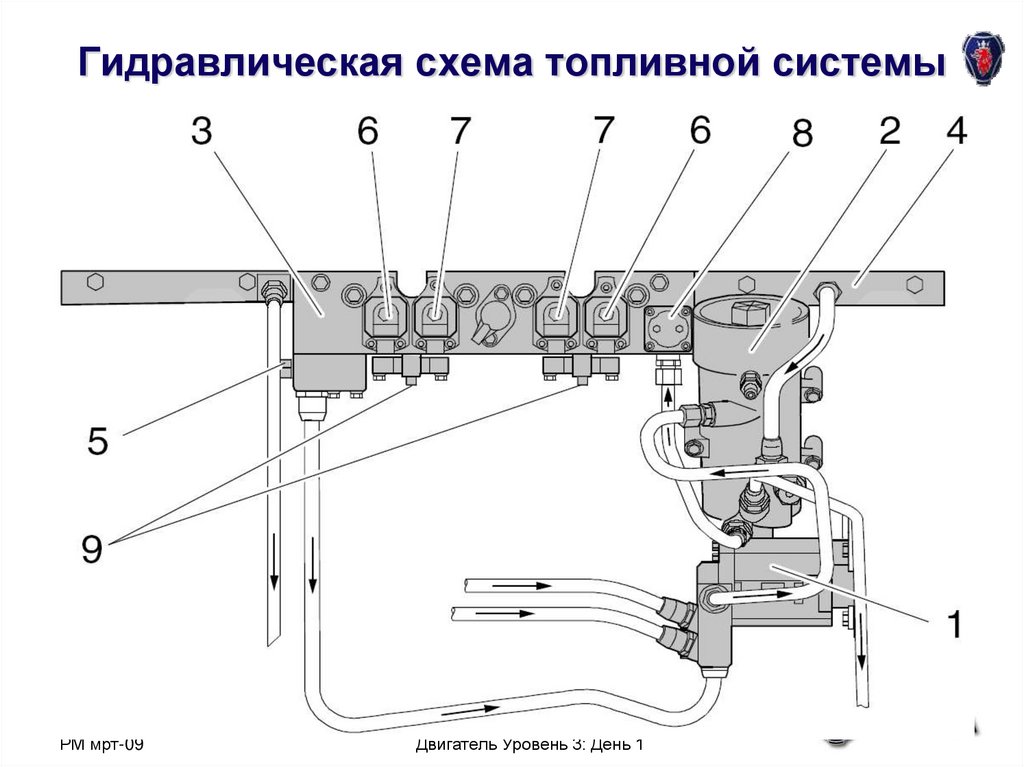 Гидравлическая схема топливной системы

3
6
7
7
6
8
2
4
5
9
1

РМ мрт-09
Двигатель Уровень 3: День 1