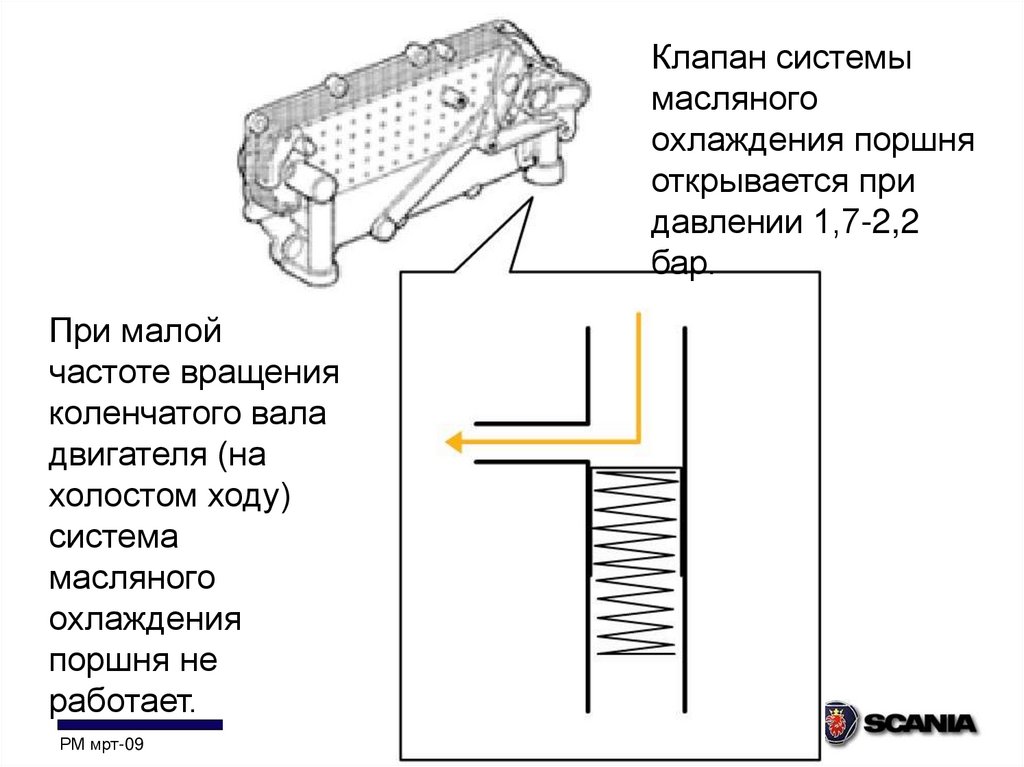 Клапан системы масляного охлаждения поршня открывается при давлении 1,7-2,2 бар.

При малой частоте вращения коленчатого вала двигателя (на холостом ходу) система масляного охлаждения поршня не работает.

PM мрт-09

SCANIA