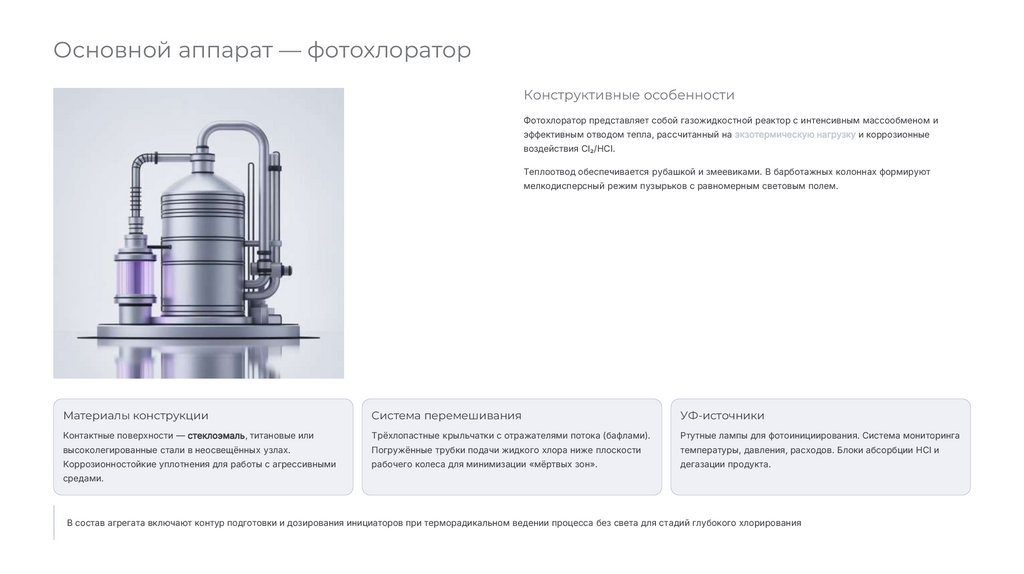 Основной аппарат — фотохлоратор

Конструктивные особенности

Фотохлоратор представляет собой газожидкостной реактор с интенсивным массообменом и эффективным отводом тепла, рассчитанный на экзотермическую нагрузку и коррозионные воздействия $Cl_2$/HCl.

Теплоотвод обеспечивается рубашкой и змеевиками. В барботажных колоннах формируют мелкодисперсный режим пузырьков с равномерным световым полем.

Материалы конструкции

Контактные поверхности — стеклоэмаль, титановые или высоколегированные стали в неосвещённых узлах. Коррозионностойкие уплотнения для работы с агрессивными средами.

Система перемешивания

Трёхлопастные крыльчатки с отражателями потока (бафлами). Погружённые трубки подачи жидкого хлора ниже плоскости рабочего колеса для минимизации «мёртвых зон».

УФ-источники

Ртутные лампы для фотоинициирования. Система мониторинга температуры, давления, расходов. Блоки абсорбции HCl и дегазации продукта.

В состав агрегата включают контур подготовки и дозирования инициаторов при терморадикальном ведении процесса без света для стадий глубокого хлорирования