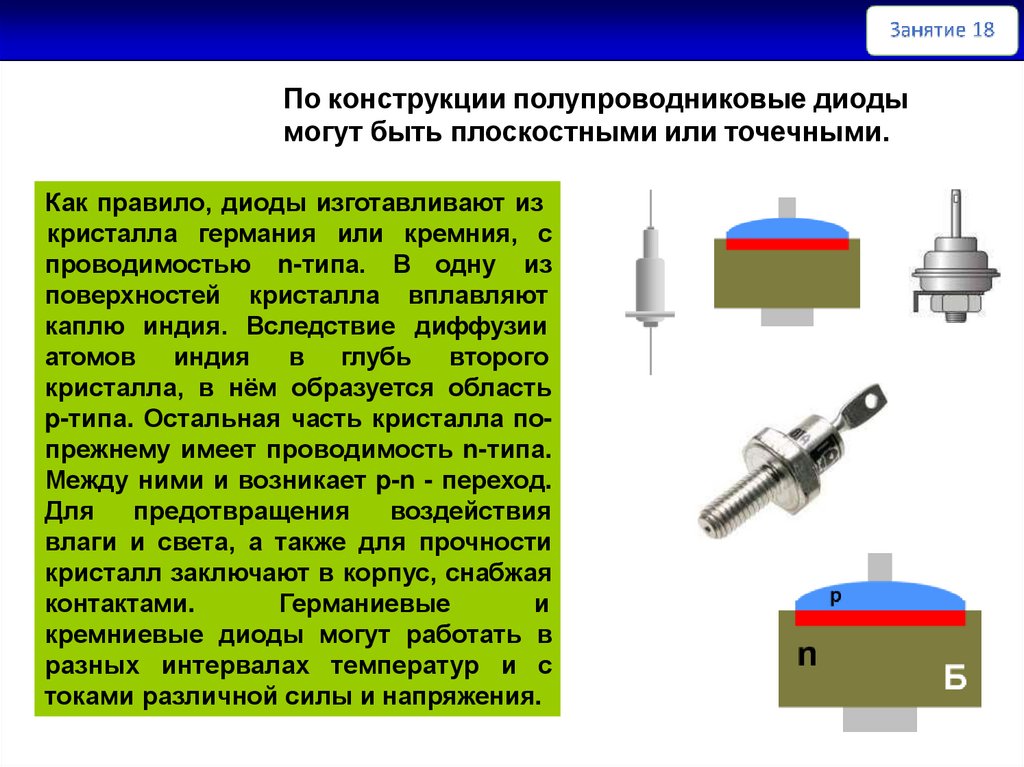 Занятие 18

По конструкции полупроводниковые диоды могут быть плоскостными или точечными.

Как правило, диоды изготавливают из кристалла германия или кремния, с проводимостью n-типа. В одну из поверхностей кристалла вплавляют каплю индия. Вследствие диффузии атомов индия в глубь второго кристалла, в нём образуется область p-типа. Остальная часть кристалла по-прежнему имеет проводимость n-типа. Между ними и возникает p-n - переход. Для предотвращения воздействия влаги и света, а также для прочности кристалл заключают в корпус, снабжая контактами. Германиевые и кремниевые диоды могут работать в разных интервалах температур и с токами различной силы и напряжения.

p

n

Б