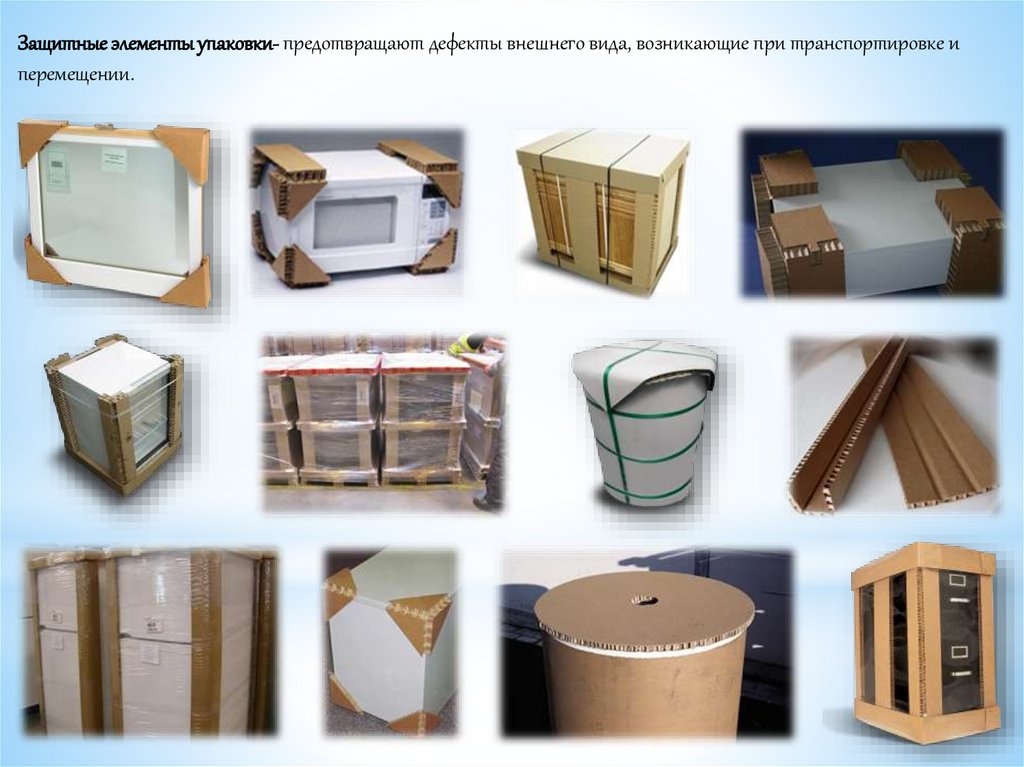 Защитные элементы упаковки- предотвращают дефекты внешнего вида, возникающие при транспортировке и перемещении.