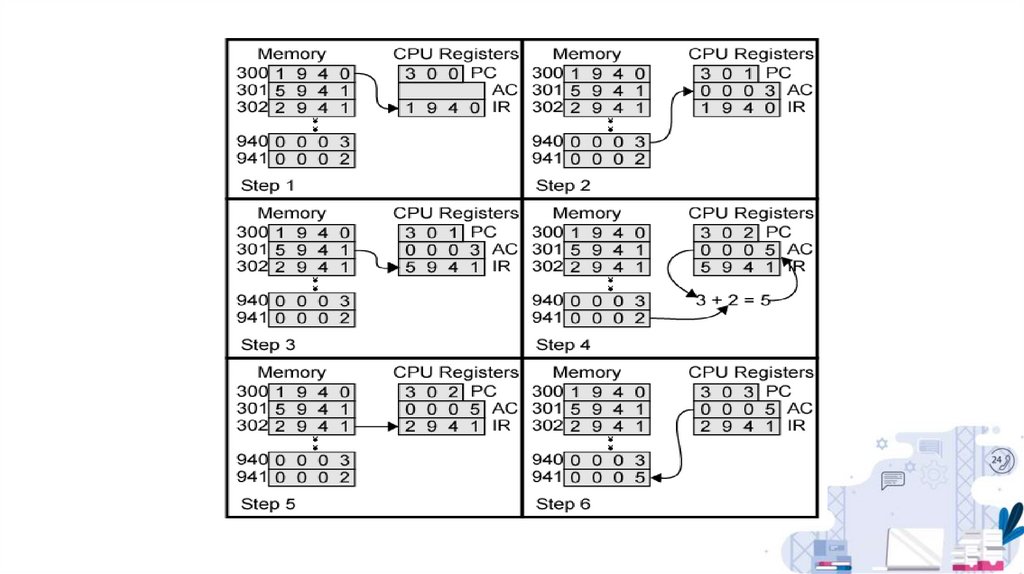 Memory
300 1 9 4 0
301 5 9 4 1
302 2 9 4 1
940 0 0 0 3
941 0 0 0 2

CPU Registers
3 0 0 PC
AC
1 9 4 0 IR

Step 1

Memory
300 1 9 4 0
301 5 9 4 1
302 2 9 4 1
940 0 0 0 3
941 0 0 0 2

CPU Registers
3 0 1 PC
0 0 0 3 AC
1 9 4 0 IR

Step 2

Memory
300 1 9 4 0
301 5 9 4 1
302 2 9 4 1
940 0 0 0 3
941 0 0 0 2

CPU Registers
3 0 1 PC
0 0 0 3 AC
5 9 4 1 IR

Step 3

Memory
300 1 9 4 0
301 5 9 4 1
302 2 9 4 1
940 0 0 0 3
941 0 0 0 2

CPU Registers
3 0 2 PC
0 0 0 5 AC
5 9 4 1 IR

3 + 2 = 5

Step 4

Memory
300 1 9 4 0
301 5 9 4 1
302 2 9 4 1
940 0 0 0 3
941 0 0 0 2

CPU Registers
3 0 2 PC
0 0 0 5 AC
2 9 4 1 IR

Step 5

Memory
300 1 9 4 0
301 5 9 4 1
302 2 9 4 1
940 0 0 0 3
941 0 0 0 5

CPU Registers
3 0 3 PC
0 0 0 5 AC
2 9 4 1 IR

Step 6

24