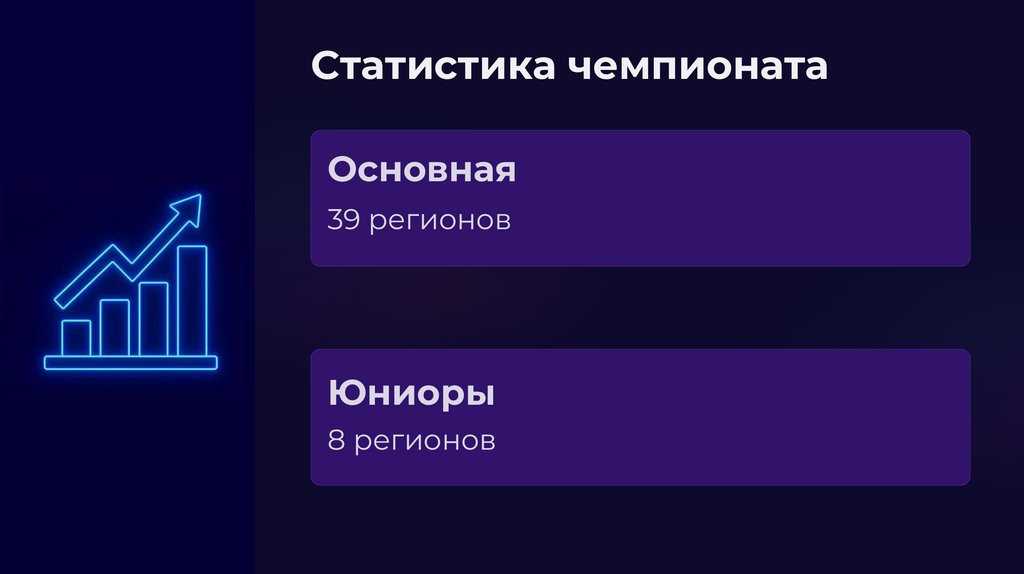 Статистика чемпионата

Основная

39 регионов

Юниоры

8 регионов