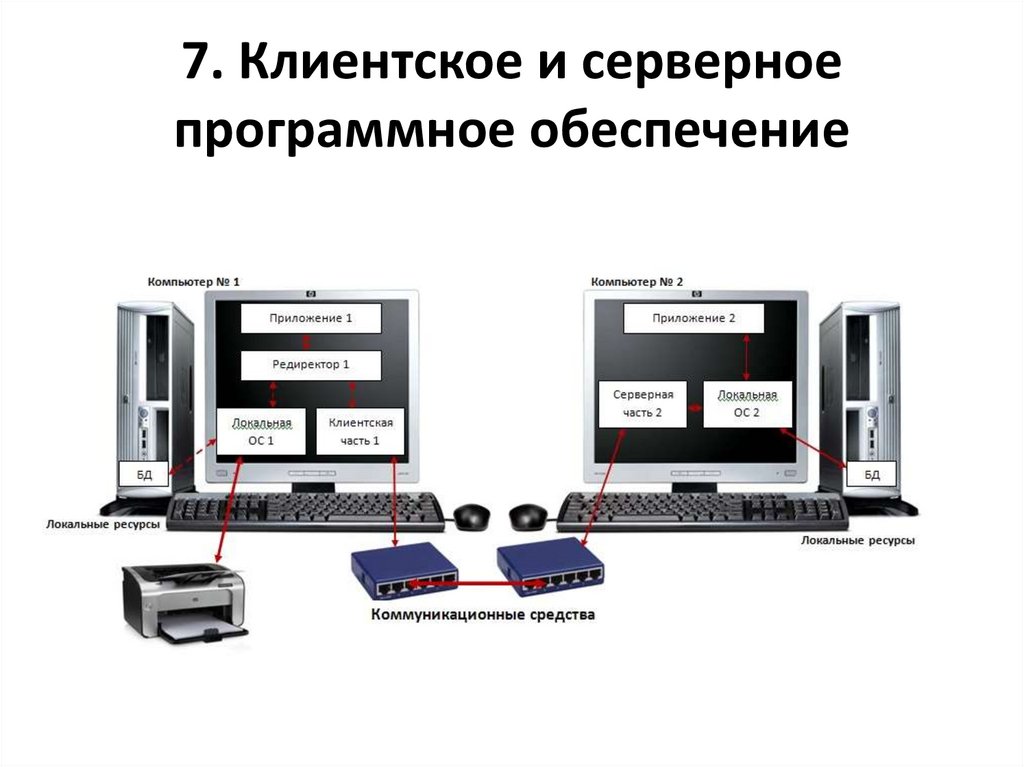 7. Клиентское и серверное программное обеспечение

Компьютер № 1

Приложение 1

Редиректор 1

Локальная ОС 1

Клиентская часть 1

БД

Локальные ресурсы

Компьютер № 2

Приложение 2

Серверная часть 2

Локальная ОС 2

БД

Локальные ресурсы

Коммуникационные средства