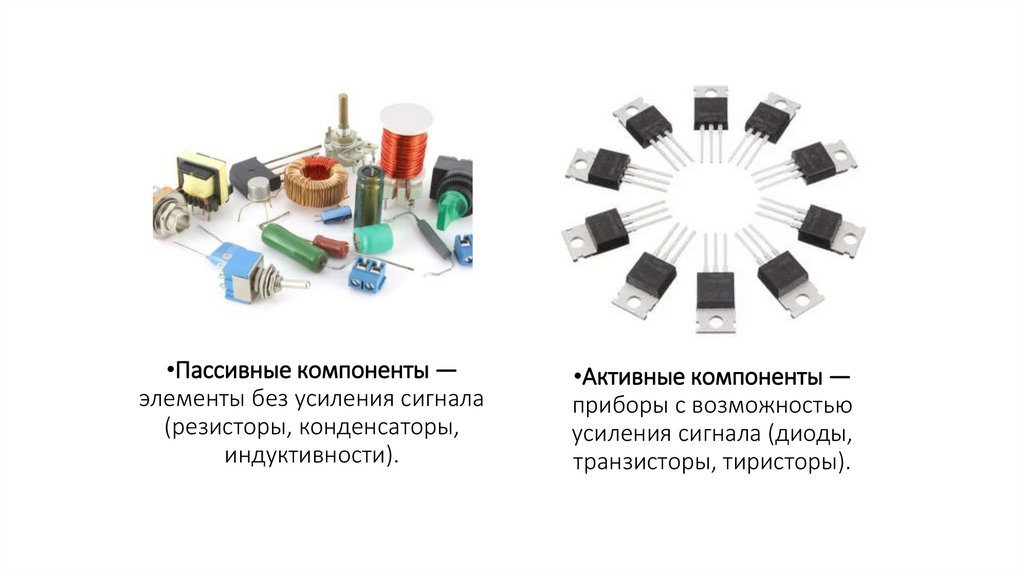 •Пассивные компоненты — элементы без усиления сигнала (резисторы, конденсаторы, индуктивности).

•Активные компоненты — приборы с возможностью усиления сигнала (диоды, транзисторы, тиристоры).