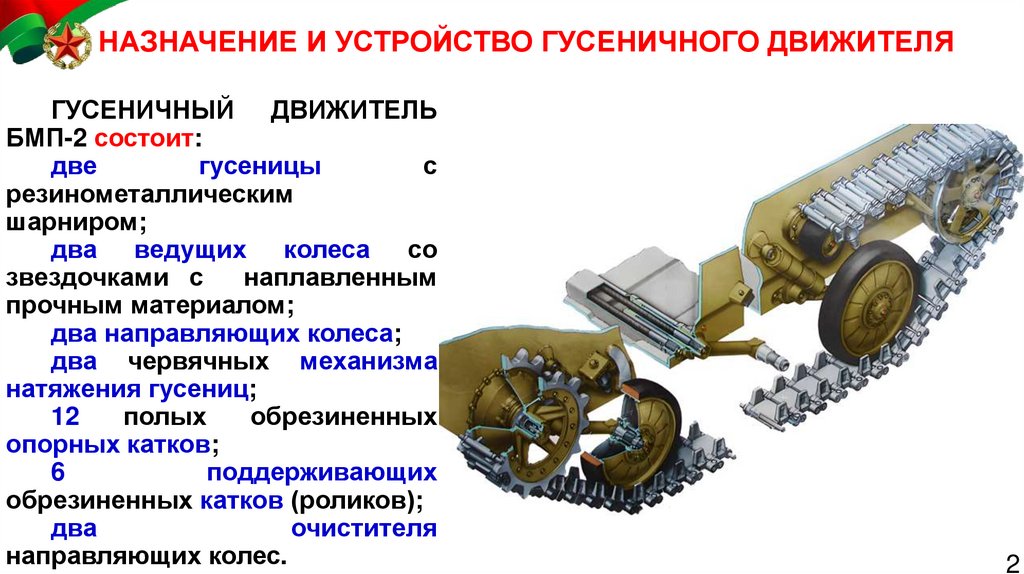 НАЗНАЧЕНИЕ И УСТРОЙСТВО ГУСЕНИЧНОГО ДВИЖИТЕЛЯ

ГУСЕНИЧНЫЙ ДВИЖИТЕЛЬ БМП-2 состоит:

две гусеницы с резинометаллическим шарниром;

два ведущих колеса со звездочками с наплавленным прочным материалом;

два направляющих колеса;

два червячных механизма натяжения гусениц;

12 полых обрезиненных опорных катков;

6 поддерживающих обрезиненных катков (роликов);

два очистителя направляющих колес.

2