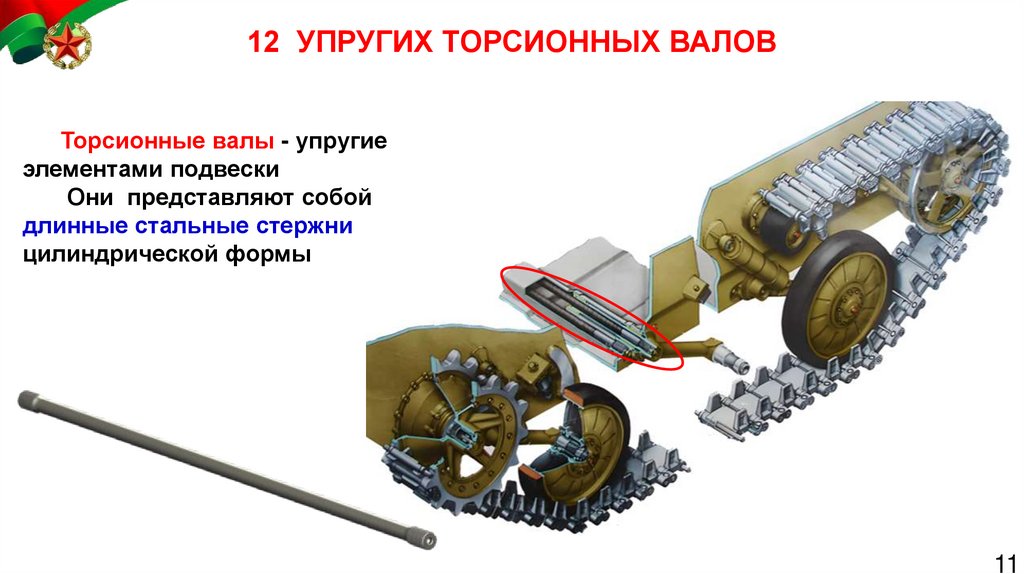 12 УПРУГИХ ТОРСИОННЫХ ВАЛОВ

Торсионные валы - упругие элементами подвески

Они представляют собой длинные стальные стержни цилиндрической формы

11