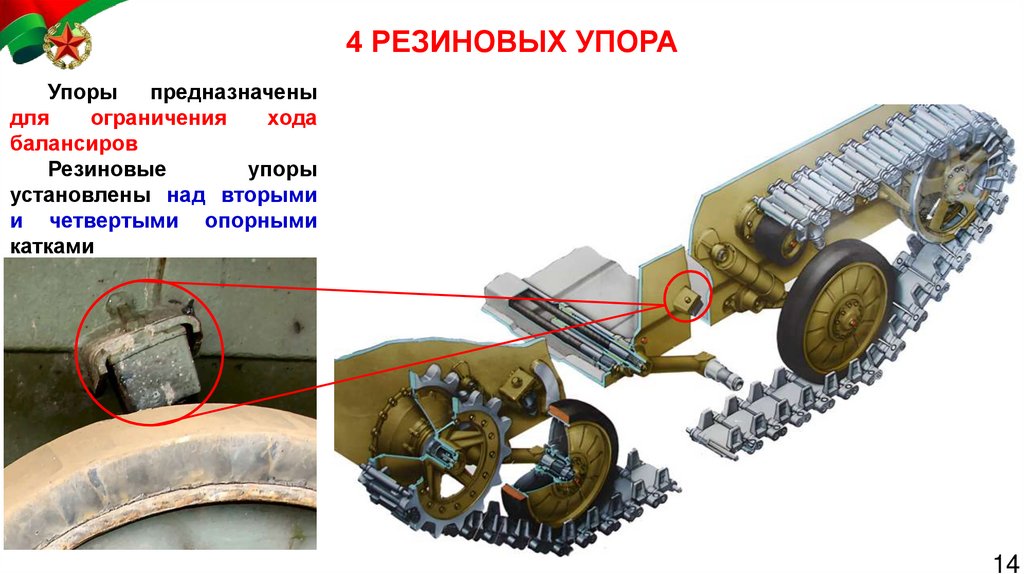 4 РЕЗИНОВЫХ УПОРА

Упоры предназначены для ограничения хода балансиров

Резиновые упоры установлены над вторыми и четвертыми опорными катками

14