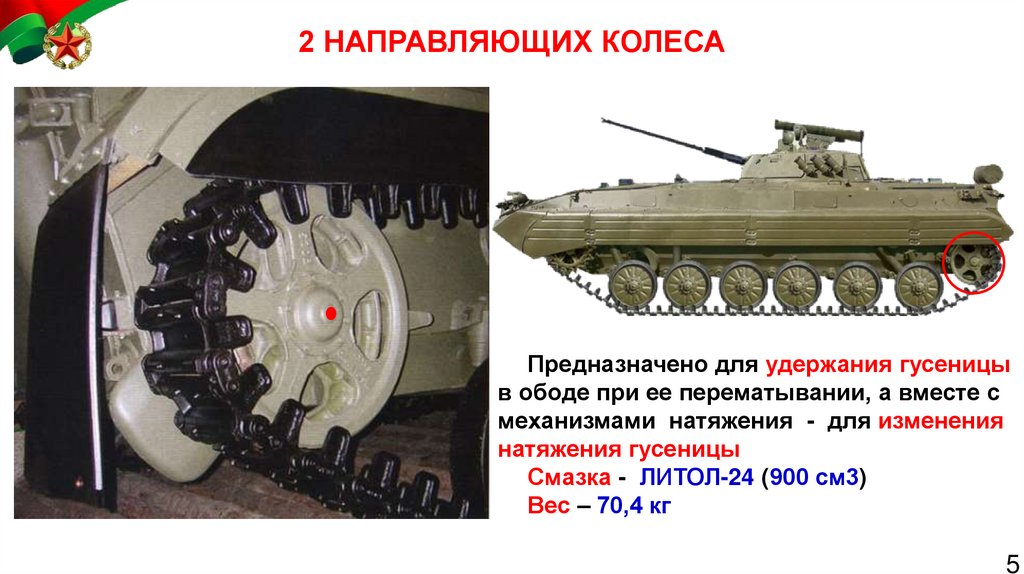 2 НАПРАВЛЯЮЩИХ КОЛЕСА

Предназначено для удержания гусеницы в ободе при ее перематывании, а вместе с механизмами натяжения - для изменения натяжения гусеницы

Смазка - ЛИТОЛ-24 (900 см3)

Вес – 70,4 кг

5