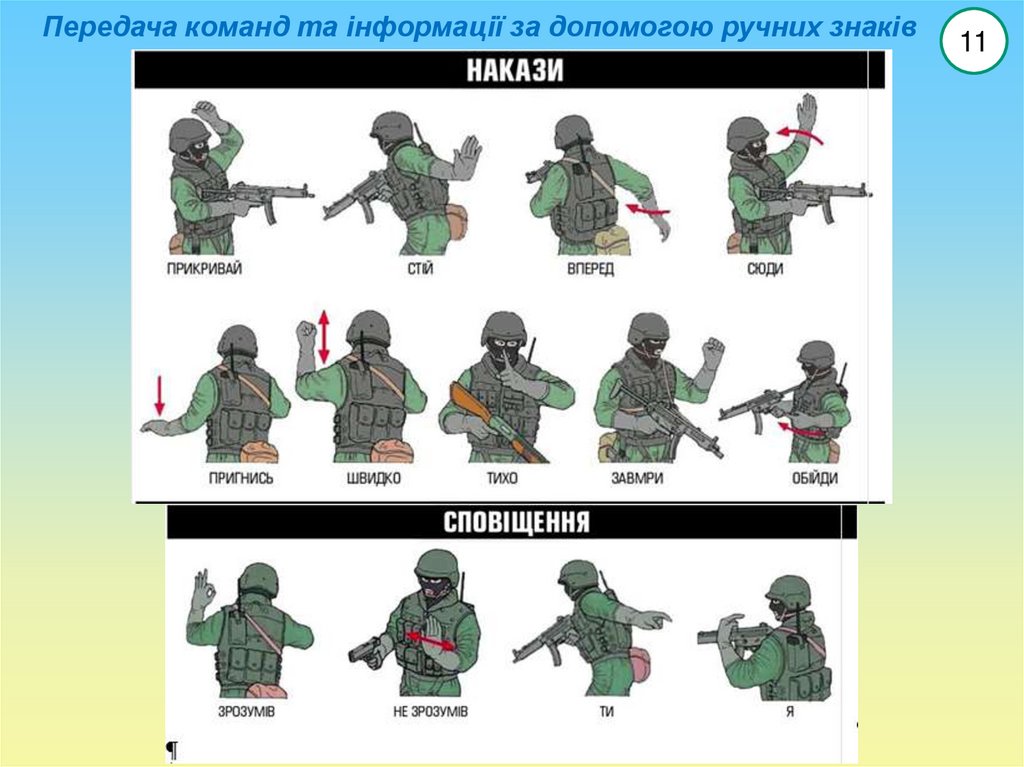 Передача команд та інформації за допомогою ручних знаків

11

НАКАЗИ

ПРИКРИВАЙ

СТІЙ

ВПЕРЕД

СЮДИ

ПРИГНИСЬ

ШВИДКО

ТИХО

ЗАВМРИ

ОБІЙДИ

СПОВІЩЕННЯ

ЗРОЗУМІВ

НЕ ЗРОЗУМІВ

ТИ

Я

¶