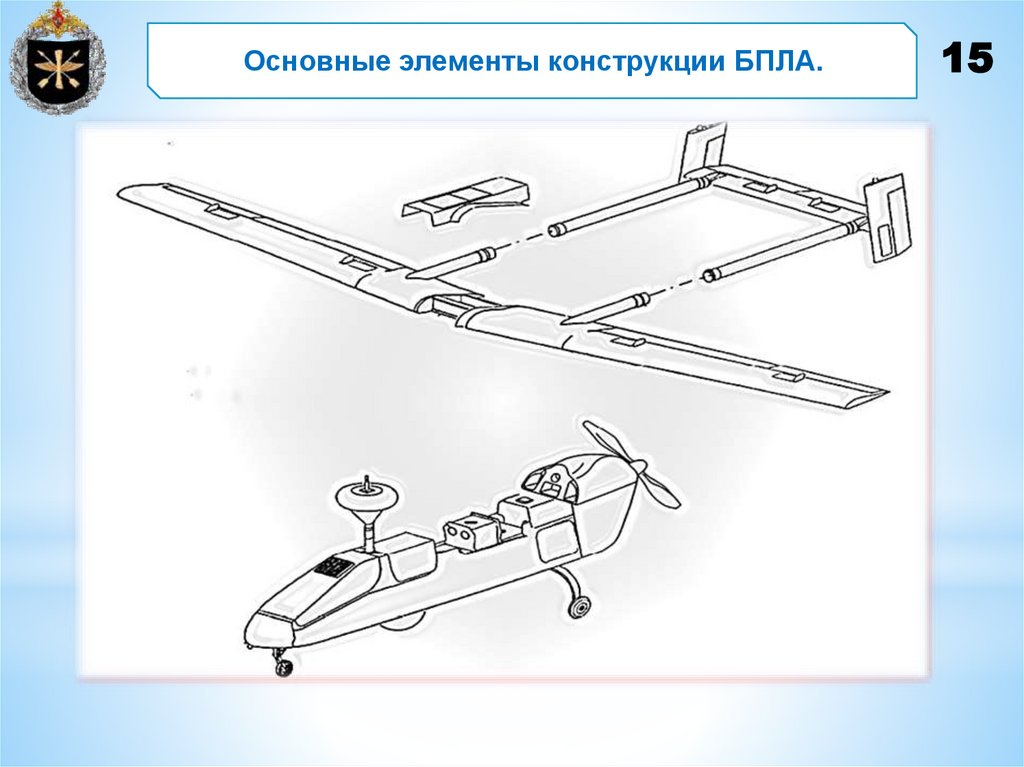 Основные элементы конструкции БПЛА.

15