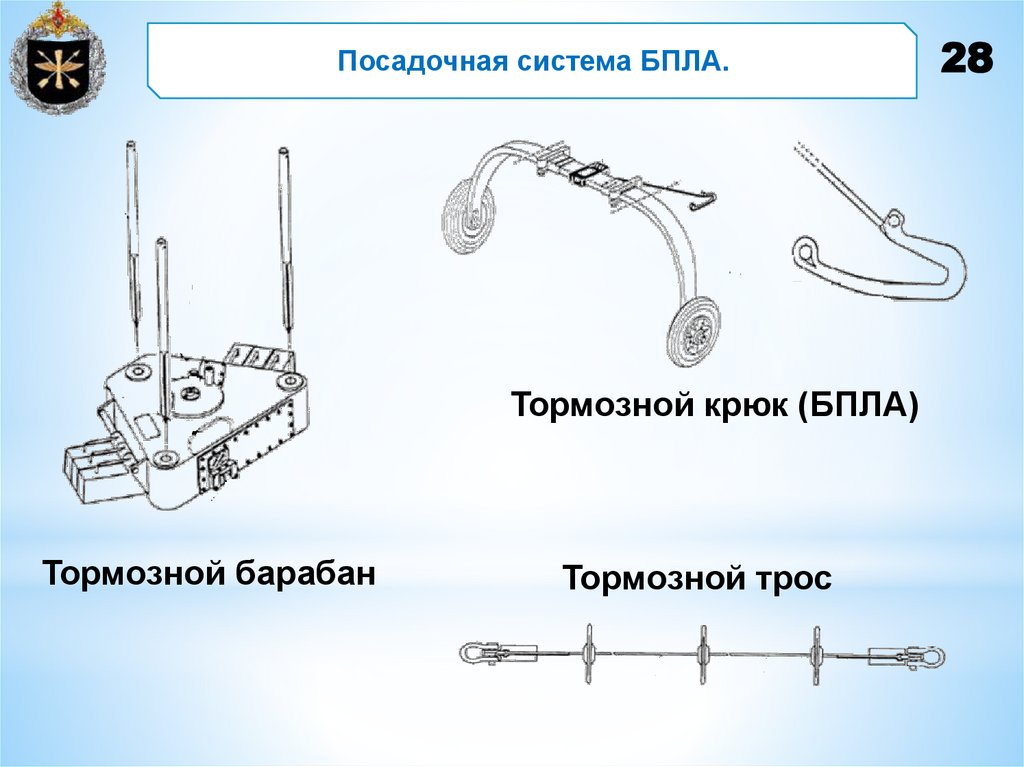 Посадочная система БПЛА.

28

Тормозной крюк (БПЛА)

Тормозной барабан

Тормозной трос