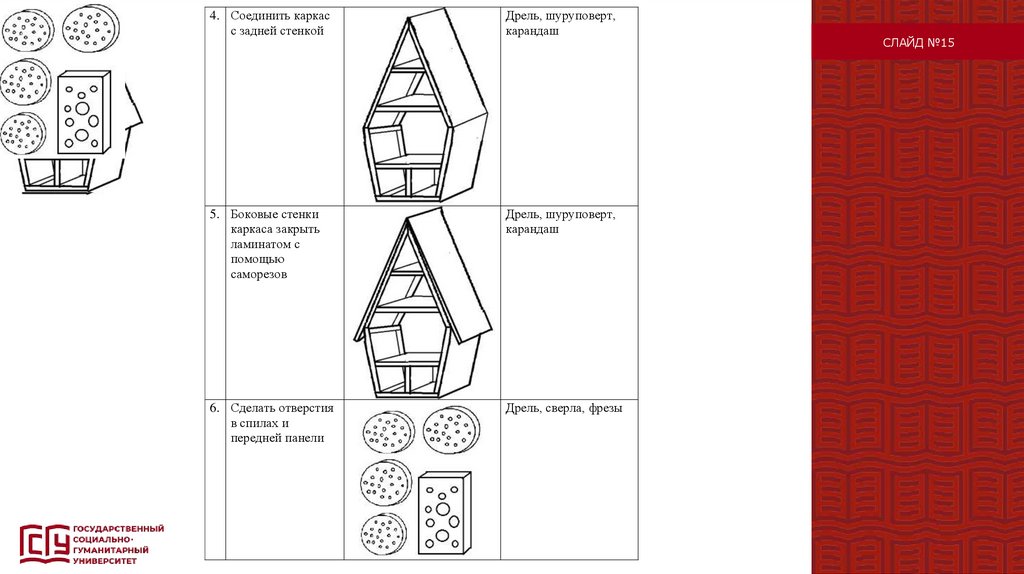 | 4. | Соединить каркас с задней стенкой | | Дрель, шуруповерт, карандаш |
|---|---|---|---|
| 5. | Боковые стенки каркаса закрыть ламинатом с помощью саморезов | | Дрель, шуруповерт, карандаш |
| 6. | Сделать отверстия в спилах и передней панели | | Дрель, сверла, фрезы |

СЛАЙД №15

ГОСУДАРСТВЕННЫЙ СОЦИАЛЬНО-ГУМАНИТАРНЫЙ УНИВЕРСИТЕТ