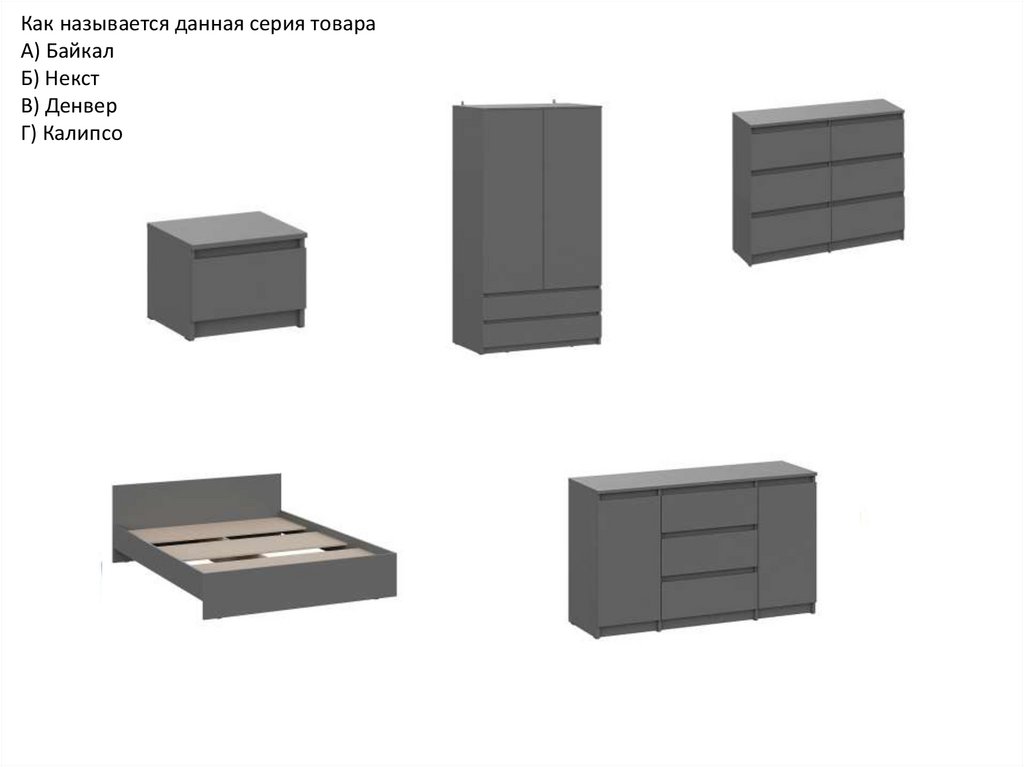 Как называется данная серия товара
А) Байкал
Б) Некст
В) Денвер
Г) Калипсо