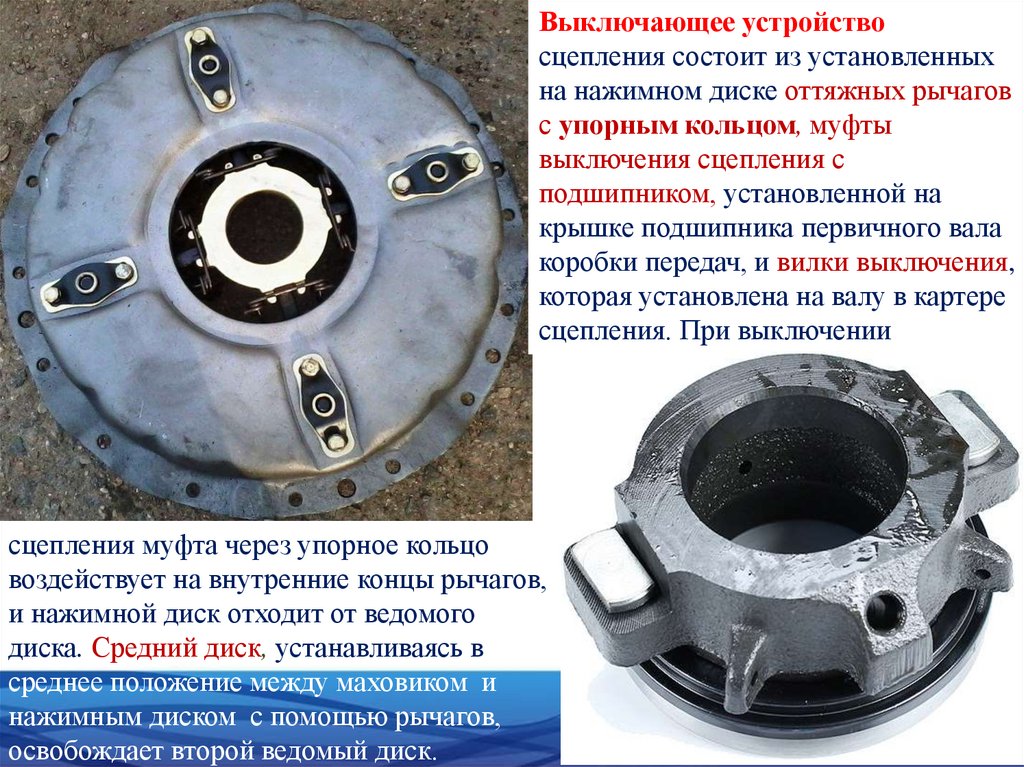 Выключающее устройство сцепления состоит из установленных на нажимном диске оттяжных рычагов с упорным кольцом, муфты выключения сцепления с подшипником, установленной на крышке подшипника первичного вала коробки передач, и вилки выключения, которая установлена на валу в картере сцепления. При выключении

сцепления муфта через упорное кольцо воздействует на внутренние концы рычагов, и нажимной диск отходит от ведомого диска. Средний диск, устанавливаясь в среднее положение между маховиком и нажимным диском с помощью рычагов, освобождает второй ведомый диск.